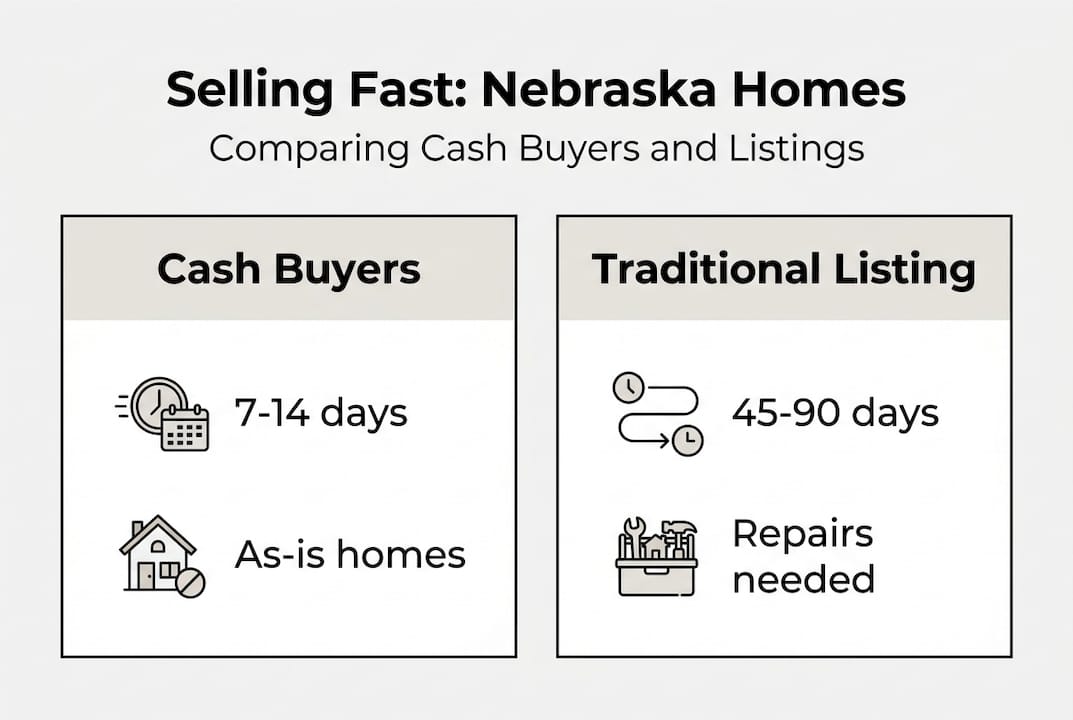 Selling Fast: Nebraska Homes
Comparing Cash Buyers and Listings

Cash Buyers

7-14 days

As-is homes

Traditional Listing

45-90 days

Repairs needed