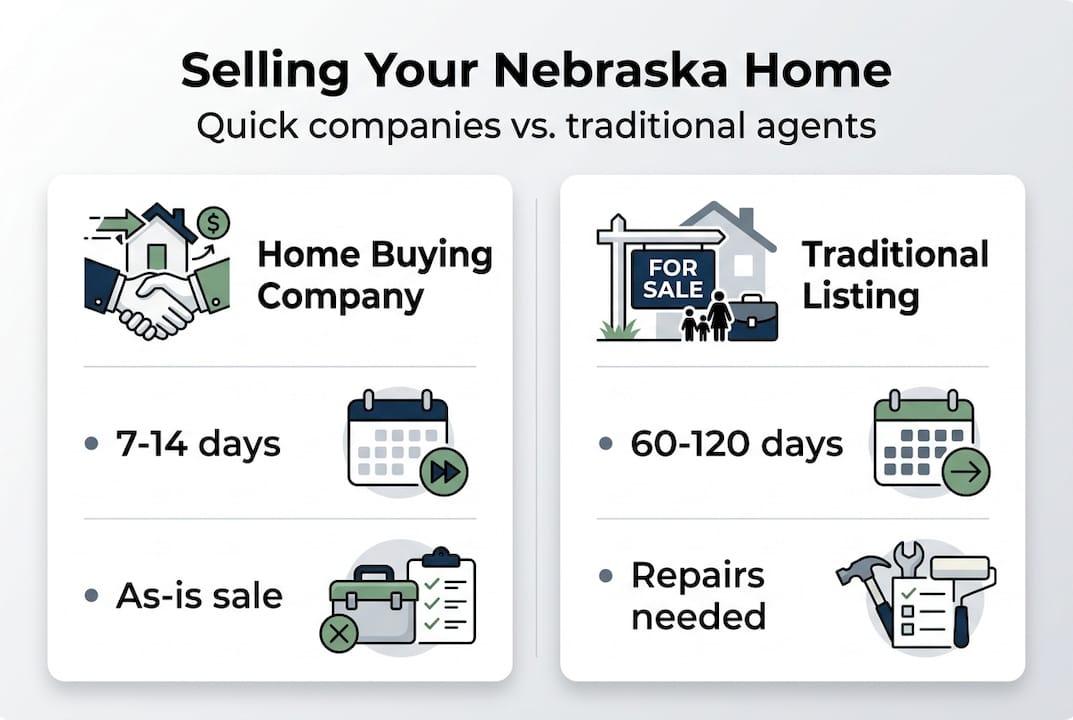 Selling Your Nebraska Home

Quick companies vs. traditional agents

$

Home Buying Company

• 7-14 days

• As-is sale

FOR SALE

Traditional Listing

• 60-120 days

• Repairs needed