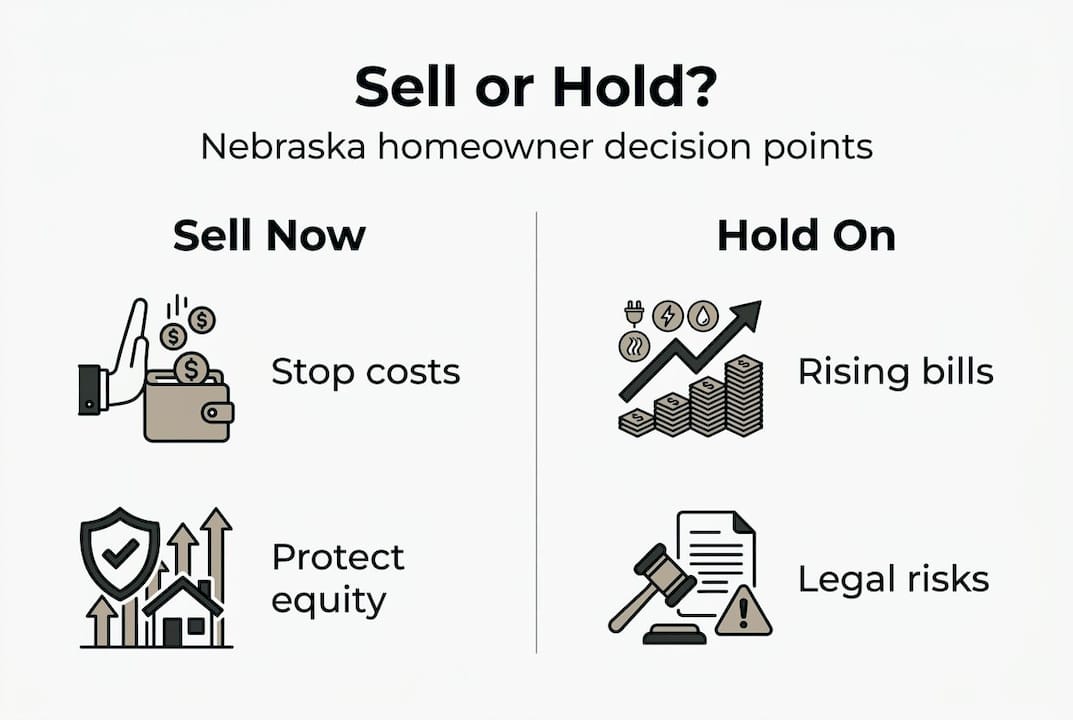 Sell or Hold?

Nebraska homeowner decision points

Sell Now

Stop costs

Protect equity

Hold On

Rising bills

Legal risks