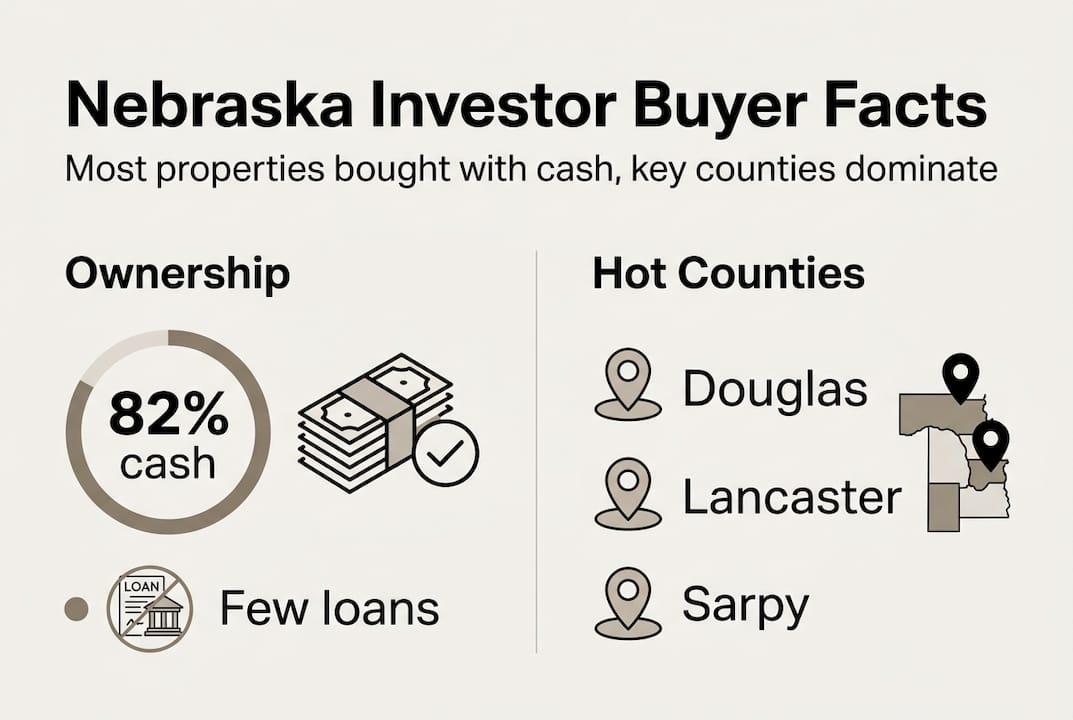 Nebraska Investor Buyer Facts

Most properties bought with cash, key counties dominate

Ownership

82%
cash

LOAN

Few loans

Hot Counties

Douglas

Lancaster

Sarpy