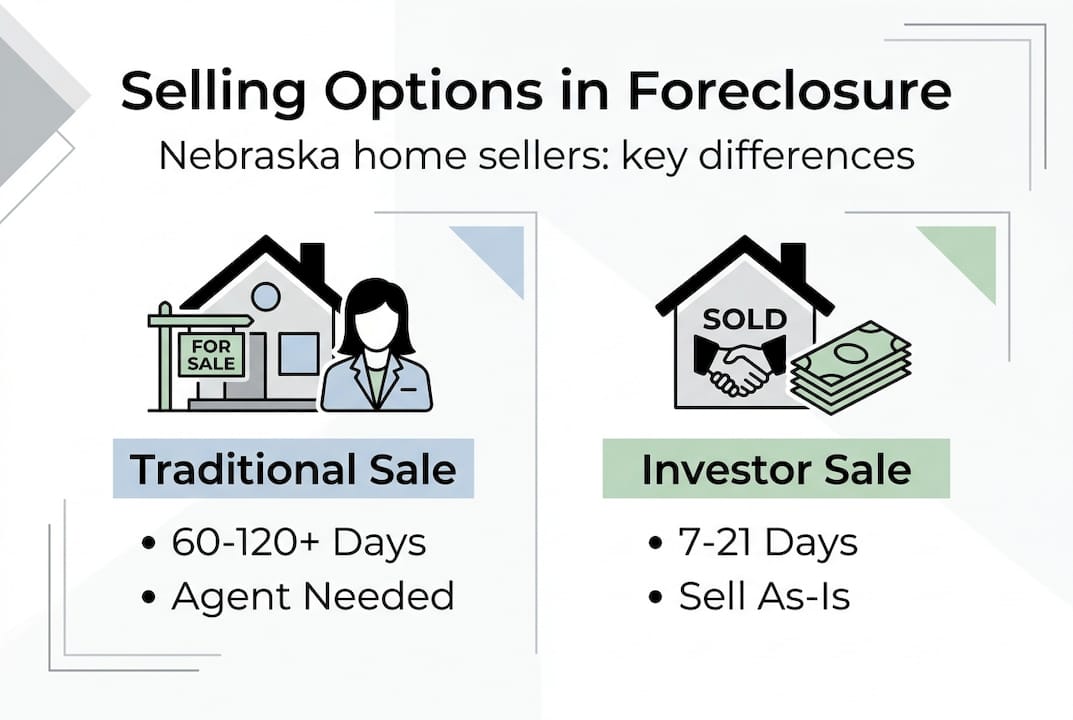 Selling Options in Foreclosure
Nebraska home sellers: key differences

FOR SALE

Traditional Sale
• 60-120+ Days
• Agent Needed

SOLD

Investor Sale
• 7-21 Days
• Sell As-Is