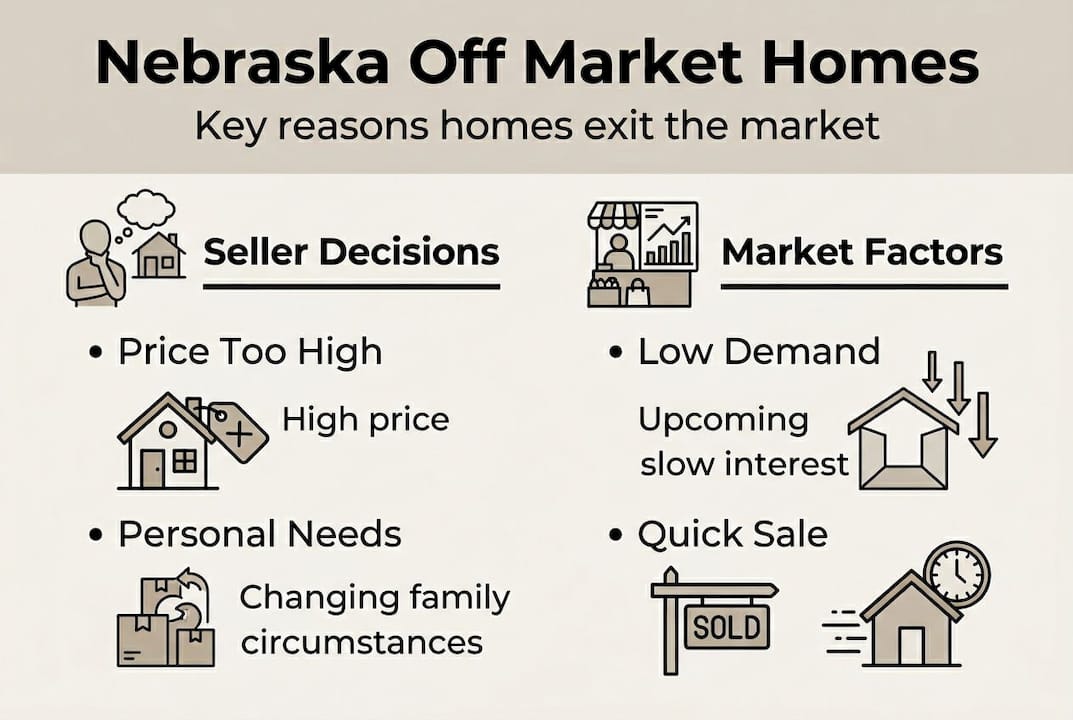 Nebraska Off Market Homes

Key reasons homes exit the market

Seller Decisions

• Price Too High

High price

• Personal Needs

Changing family circumstances

Market Factors

• Low Demand

Upcoming slow interest

• Quick Sale

SOLD