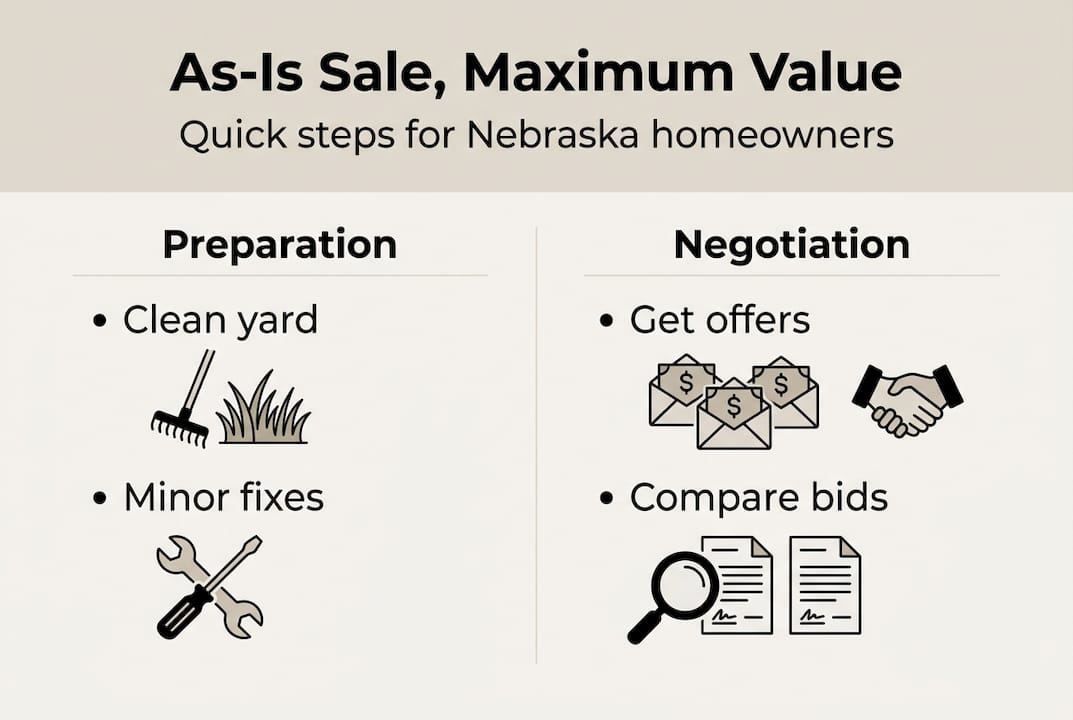 As-Is Sale, Maximum Value

Quick steps for Nebraska homeowners

Preparation

• Clean yard

• Minor fixes

Negotiation

• Get offers

$ $ $

• Compare bids