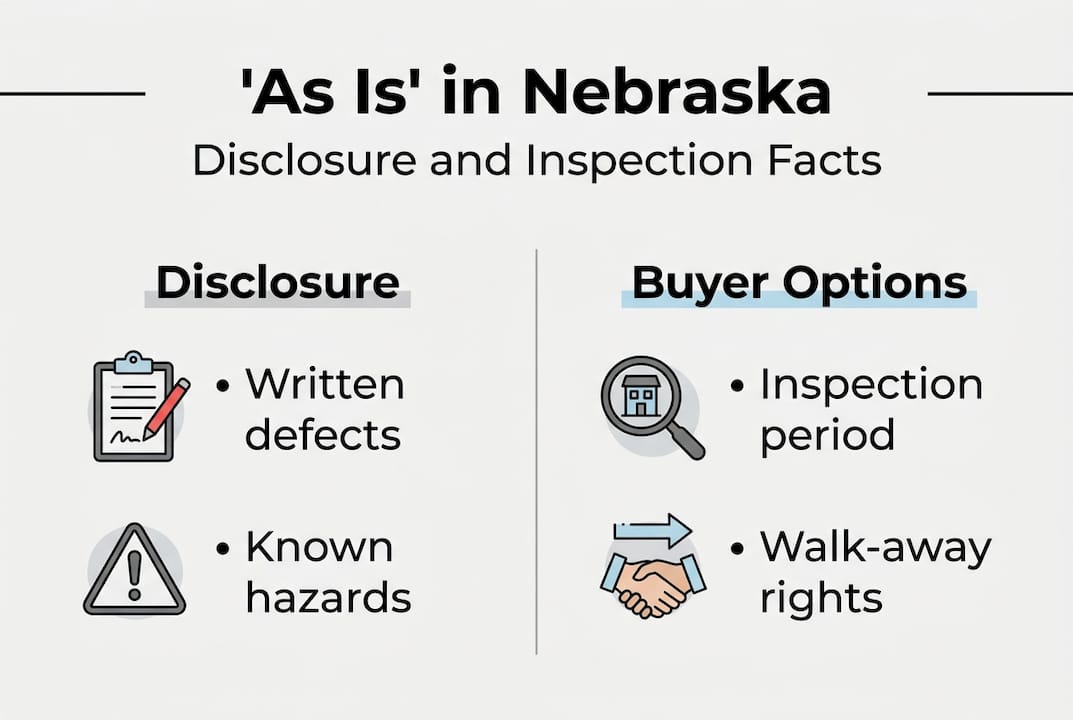 'As Is' in Nebraska
Disclosure and Inspection Facts

Disclosure

• Written defects

• Known hazards

Buyer Options

• Inspection period

• Walk-away rights