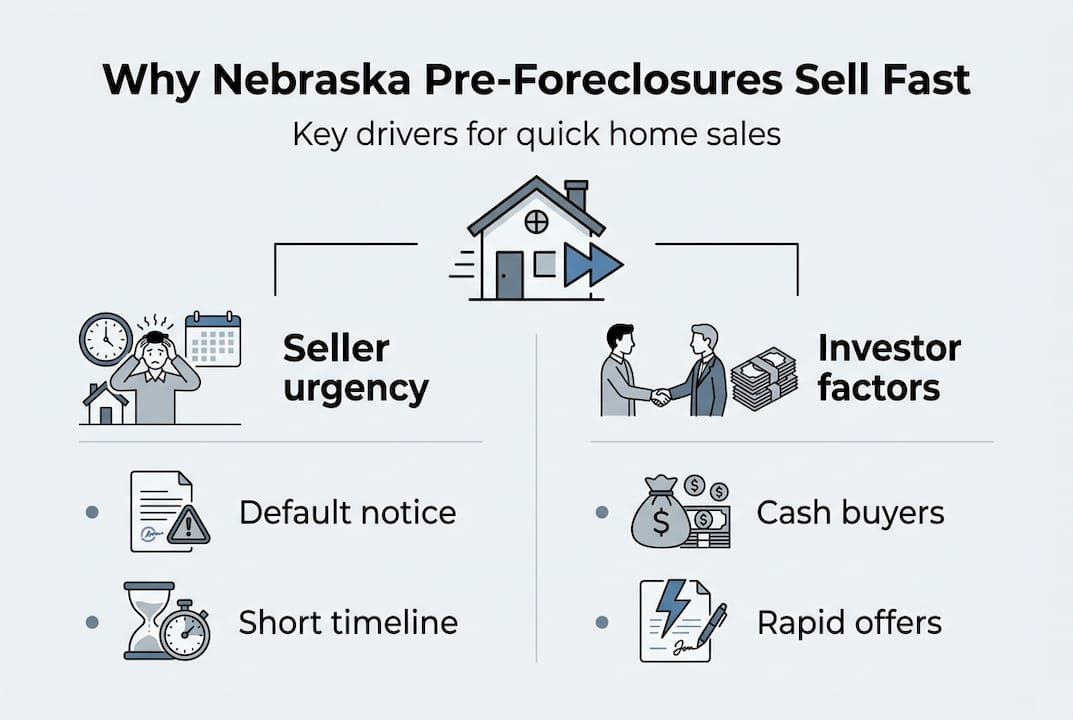 Why Nebraska Pre-Foreclosures Sell Fast

Key drivers for quick home sales

Seller urgency

- Default notice
- Short timeline

Investor factors

- Cash buyers
- Rapid offers