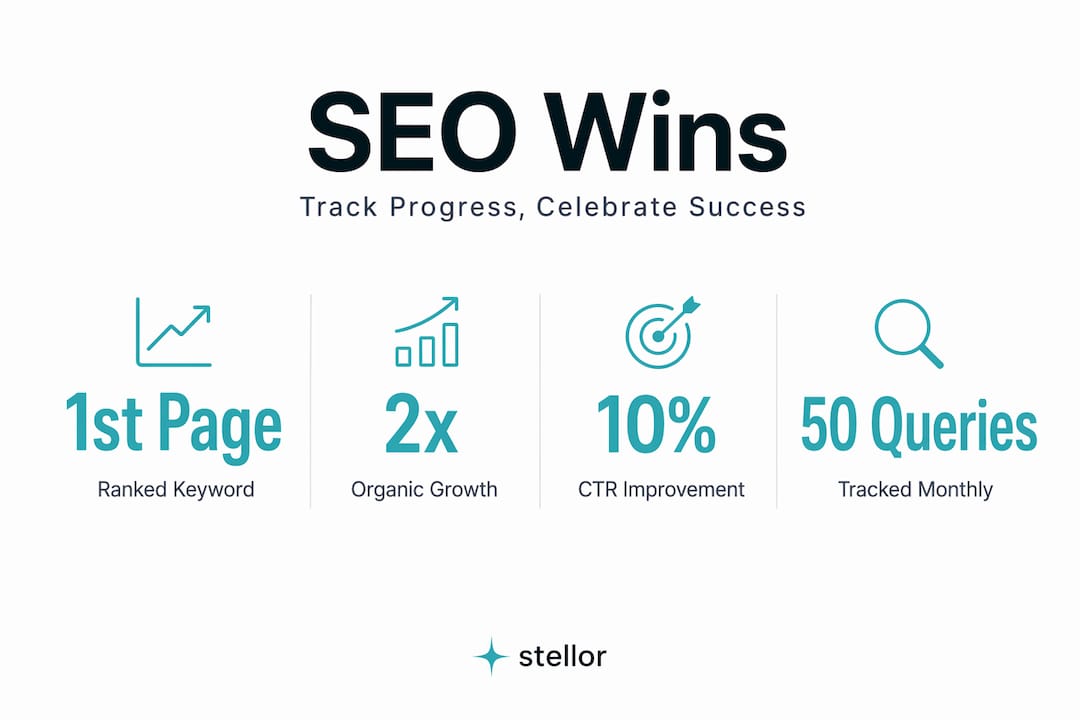 SEO Wins

Track Progress, Celebrate Success

1st Page

Ranked Keyword

2x

Organic Growth

10%

CTR Improvement

50 Queries

Tracked Monthly

stellor