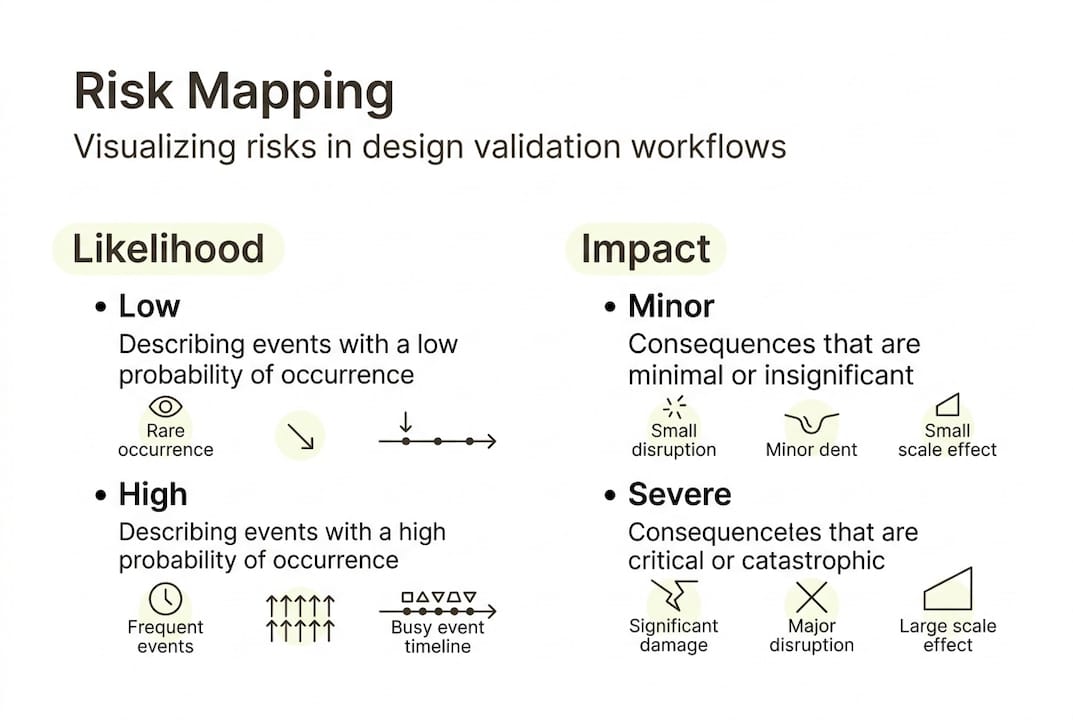 Risk Mapping

Visualizing risks in design validation workflows

Likelihood

• Low

Describing events with a low probability of occurrence

Rare occurrence

• High

Describing events with a high probability of occurrence

Frequent events

Busy event timeline

Impact

• Minor

Consequences that are minimal or insignificant

Small disruption

Minor dent

Small scale effect

• Severe

Consequencetes that are critical or catastrophic

Significant damage

Major disruption

Large scale effect