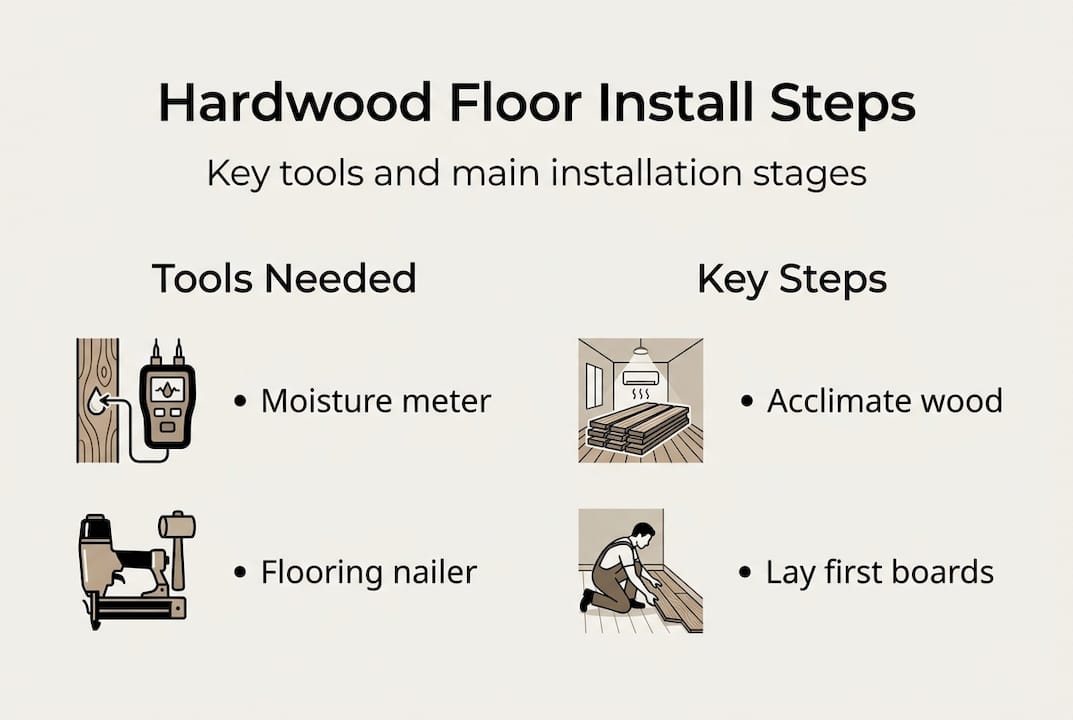 Hardwood Floor Install Steps

Key tools and main installation stages

Tools Needed

• Moisture meter

• Flooring nailer

Key Steps

• Acclimate wood

• Lay first boards