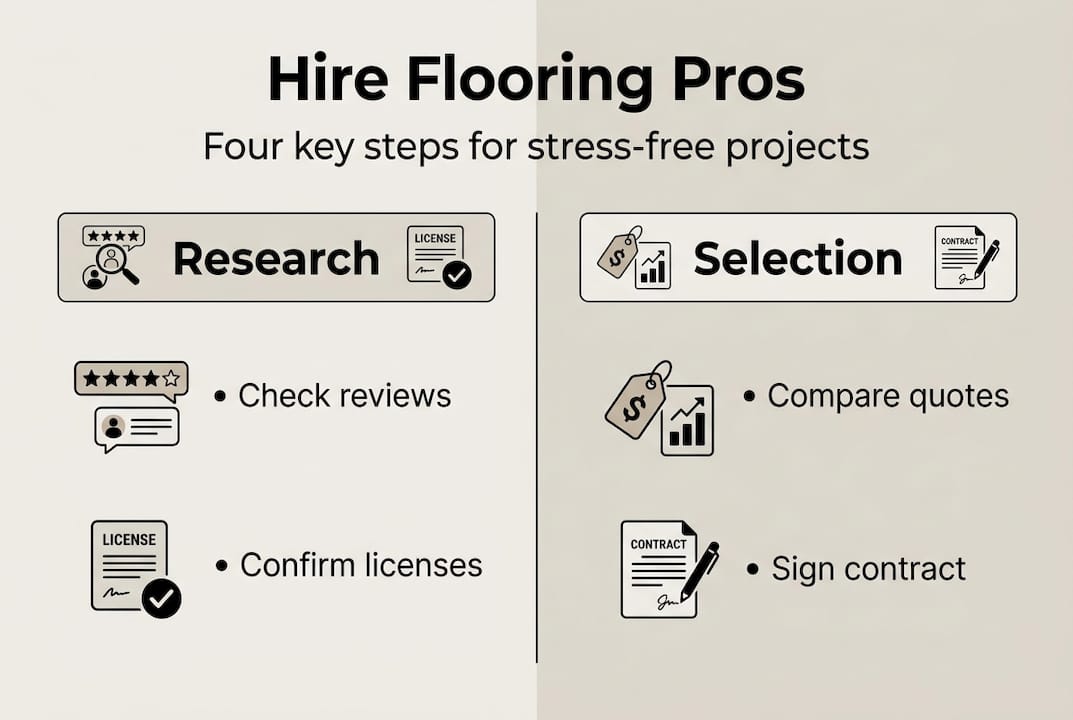 Hire Flooring Pros

Four key steps for stress-free projects

LICENSE Research

• Check reviews

LICENSE

• Confirm licenses

$ Selection CONTRACT

$

• Compare quotes

CONTRACT

• Sign contract