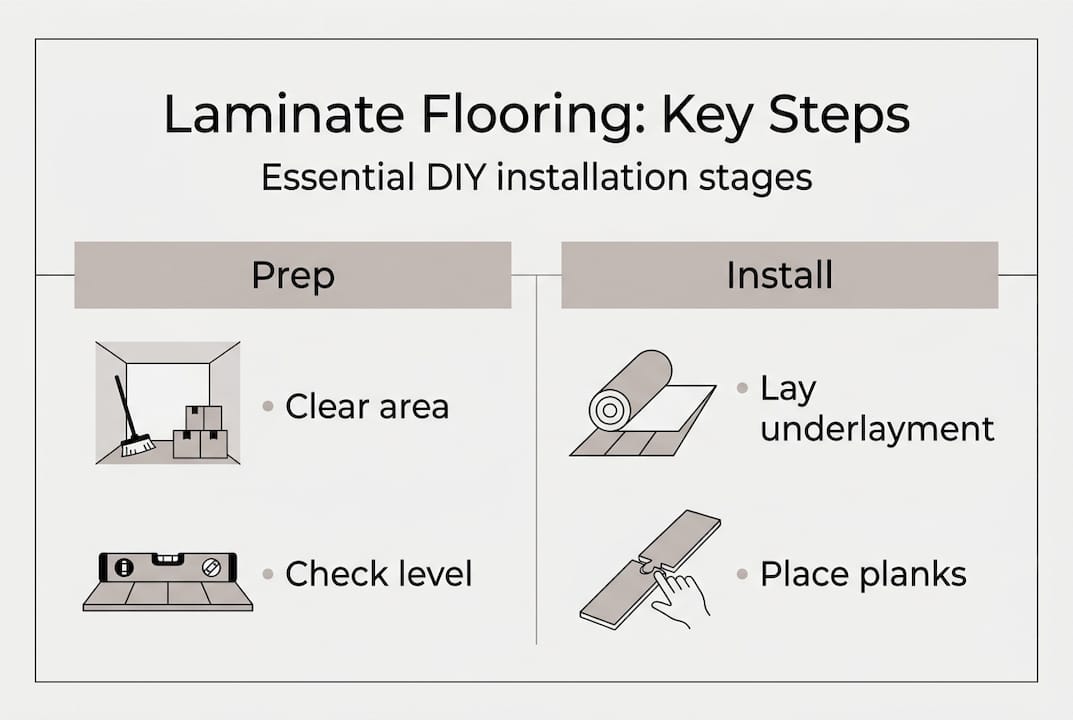 Laminate Flooring: Key Steps
Essential DIY installation stages

Prep

• Clear area

• Check level

Install

• Lay underlayment

• Place planks