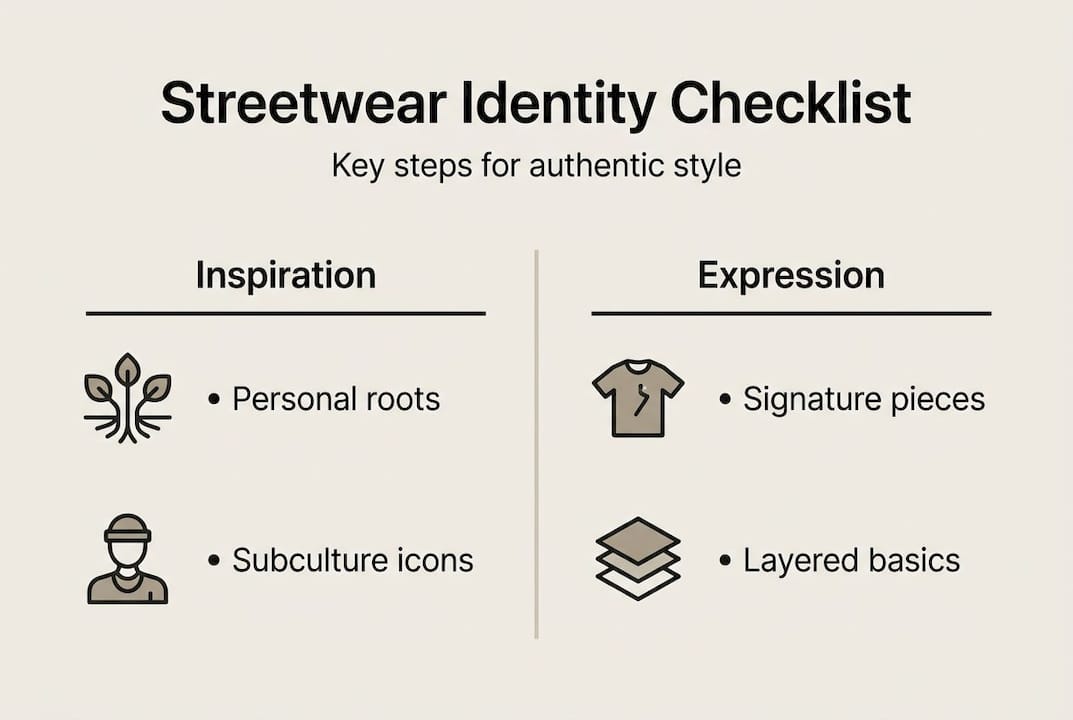 Streetwear Identity Checklist

Key steps for authentic style

Inspiration

• Personal roots

• Subculture icons

Expression

• Signature pieces

• Layered basics