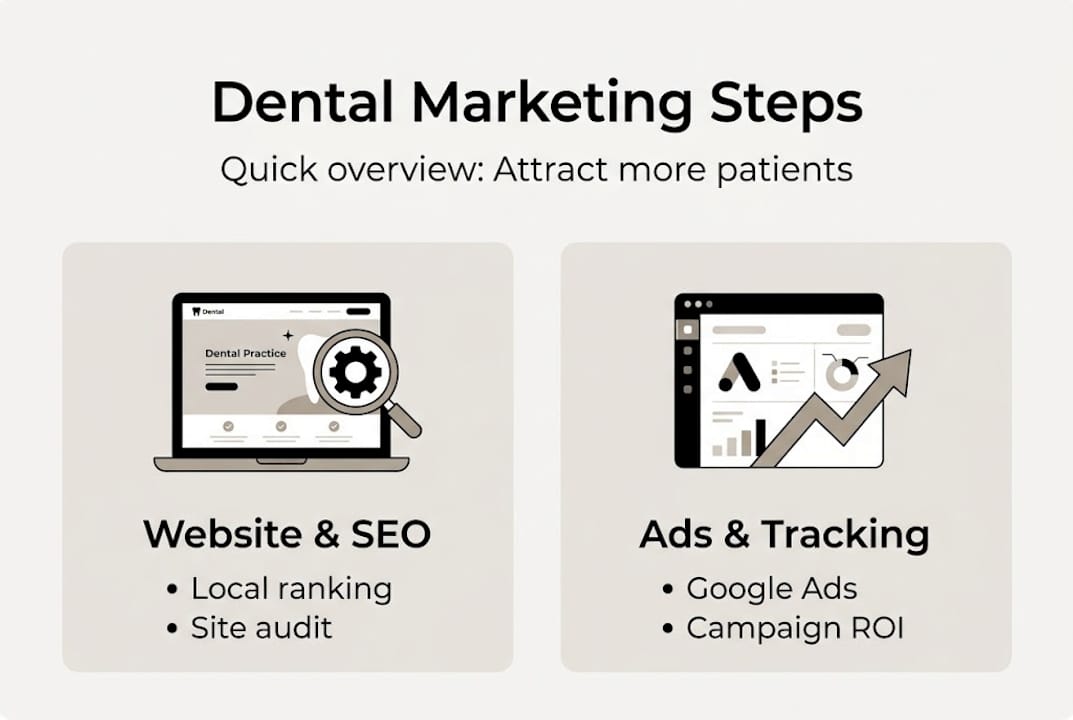 Dental Marketing Steps

Quick overview: Attract more patients

Dental

Dental Practice

Website & SEO

• Local ranking
• Site audit

Ads & Tracking

• Google Ads
• Campaign ROI