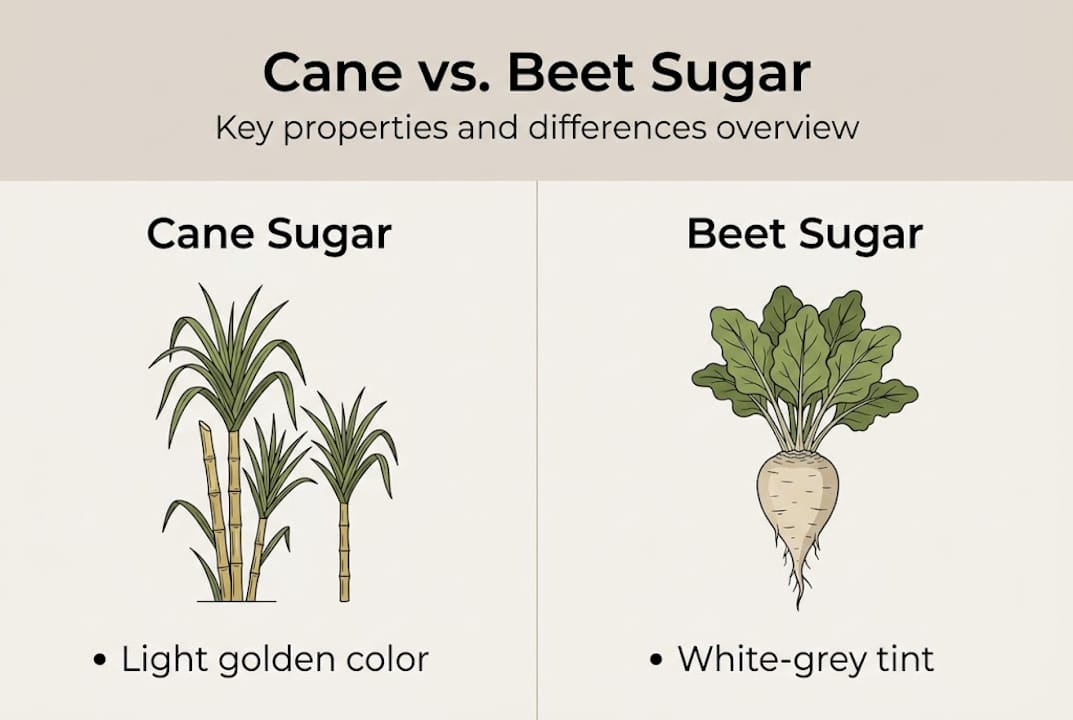 Cane vs. Beet Sugar

Key properties and differences overview

Cane Sugar

• Light golden color

Beet Sugar

• White-grey tint