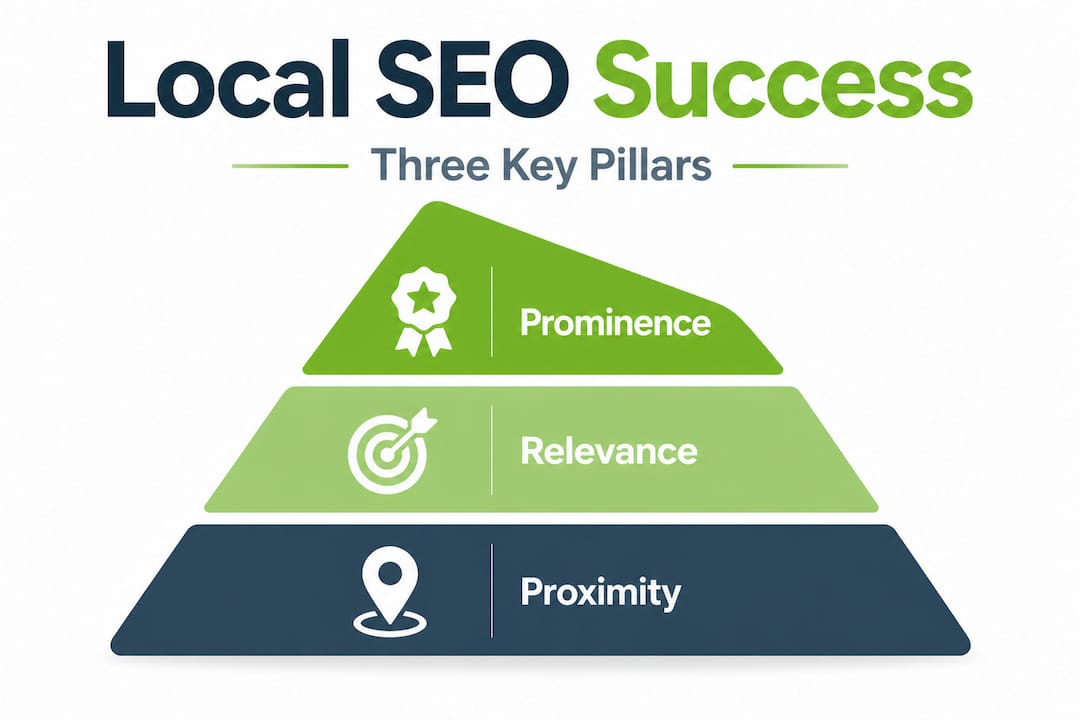 Local SEO Success

Three Key Pillars

Prominence

Relevance

Proximity