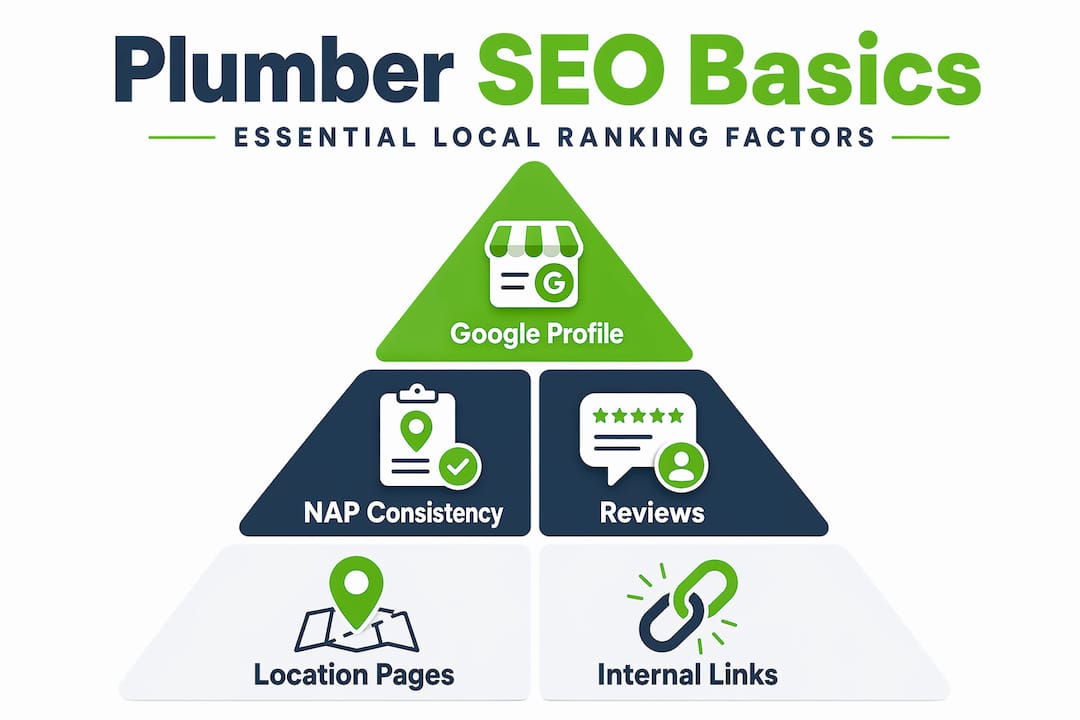 Plumber SEO Basics

ESSENTIAL LOCAL RANKING FACTORS

G

Google Profile

NAP Consistency

Reviews

Location Pages

Internal Links