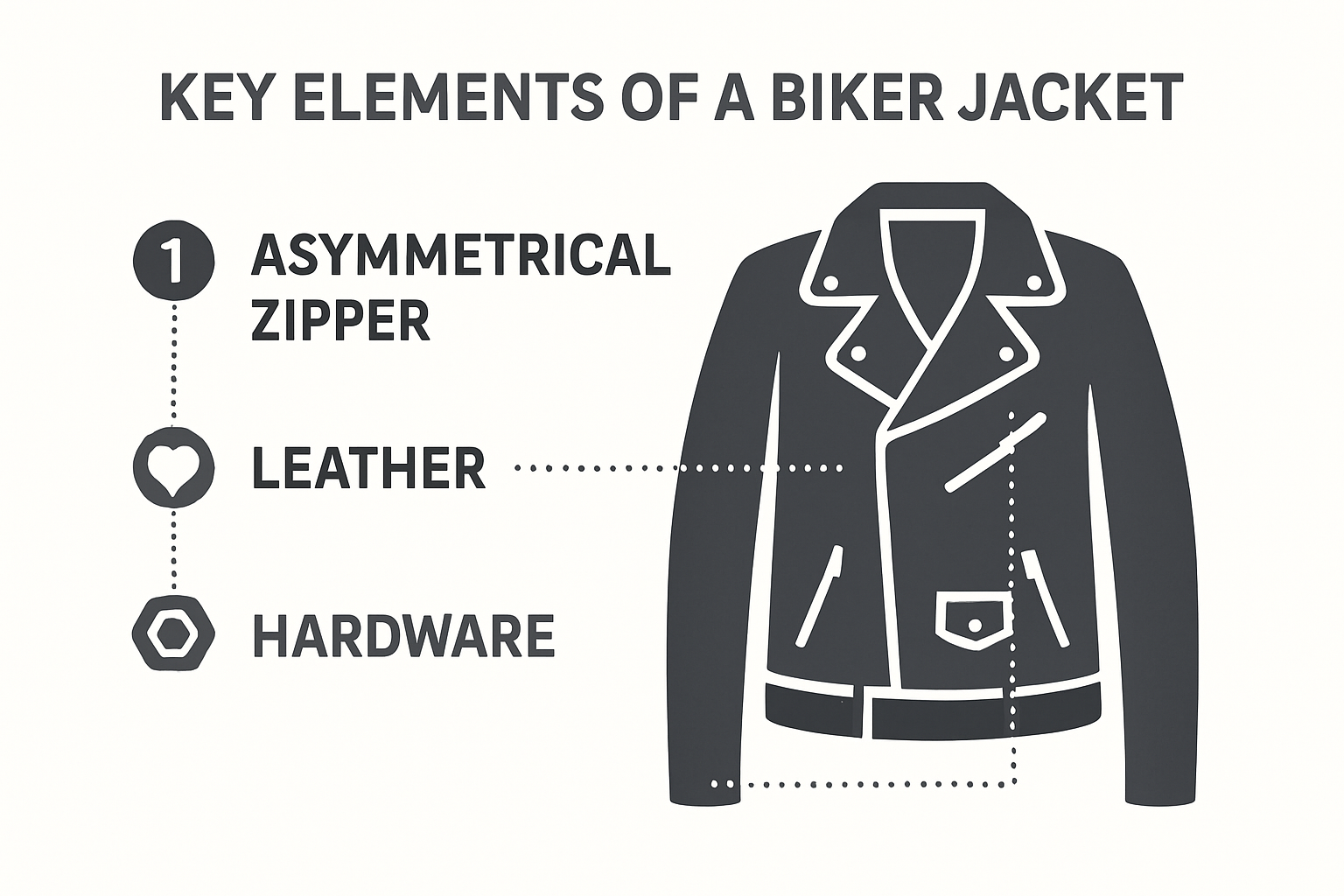 KEY ELEMENTS OF A BIKER JACKET

1 ASYMMETRICAL ZIPPER

LEATHER

HARDWARE