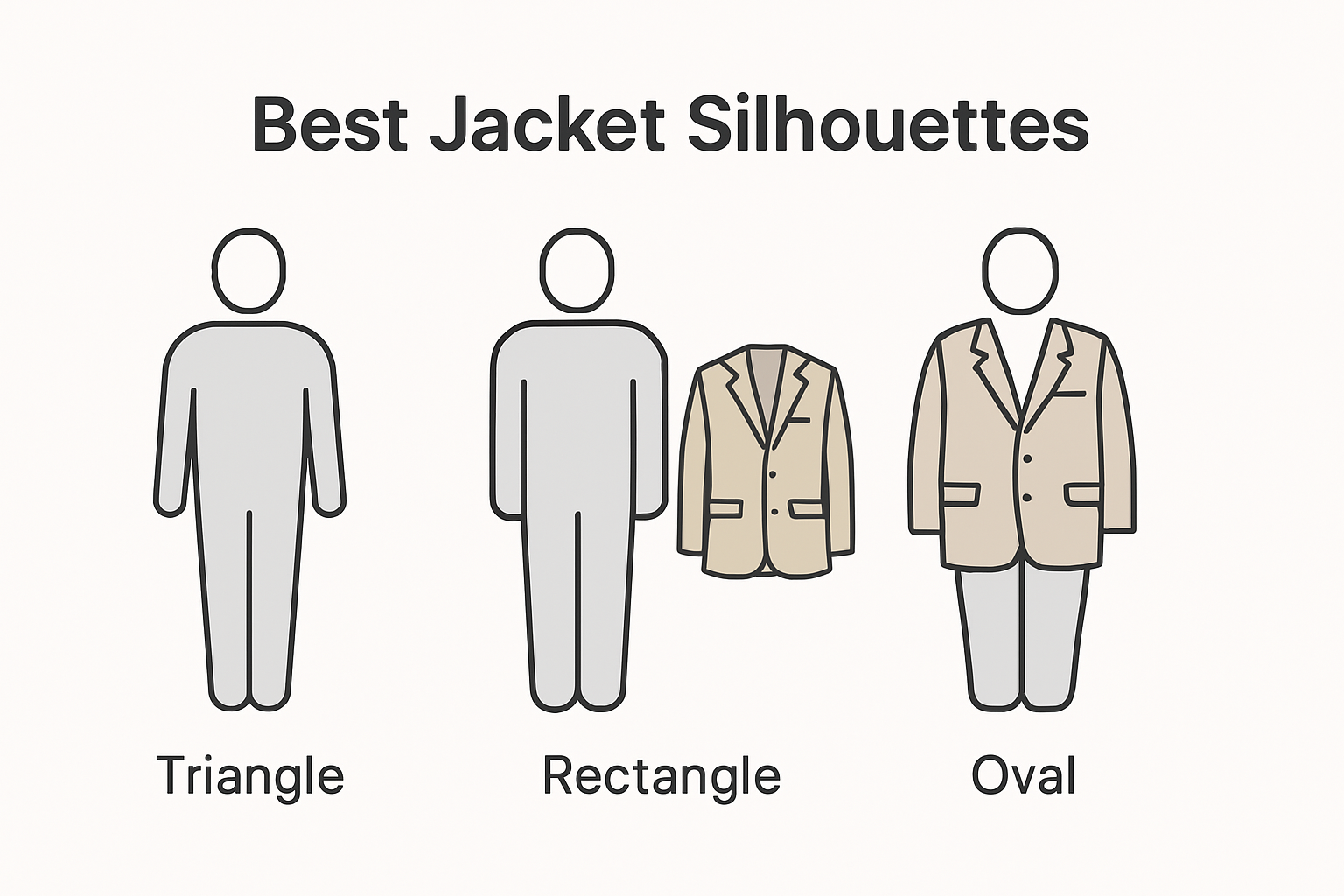 Best Jacket Silhouettes

Triangle

Rectangle

Oval