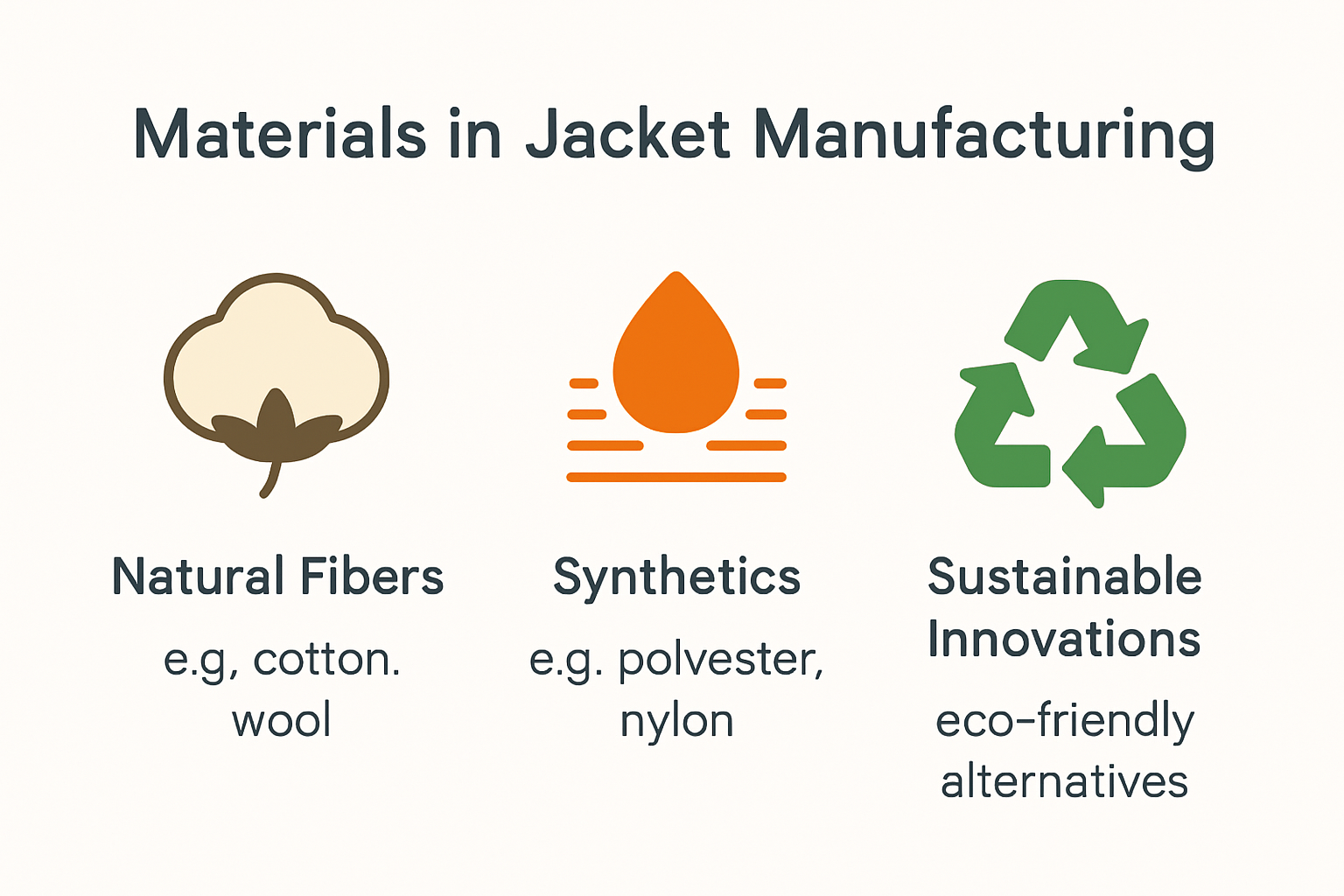 Materials in Jacket Manufacturing

Natural Fibers

e.g, cotton. wool

Synthetics

e.g. polvester, nylon

Sustainable Innovations

eco-friendly alternatives