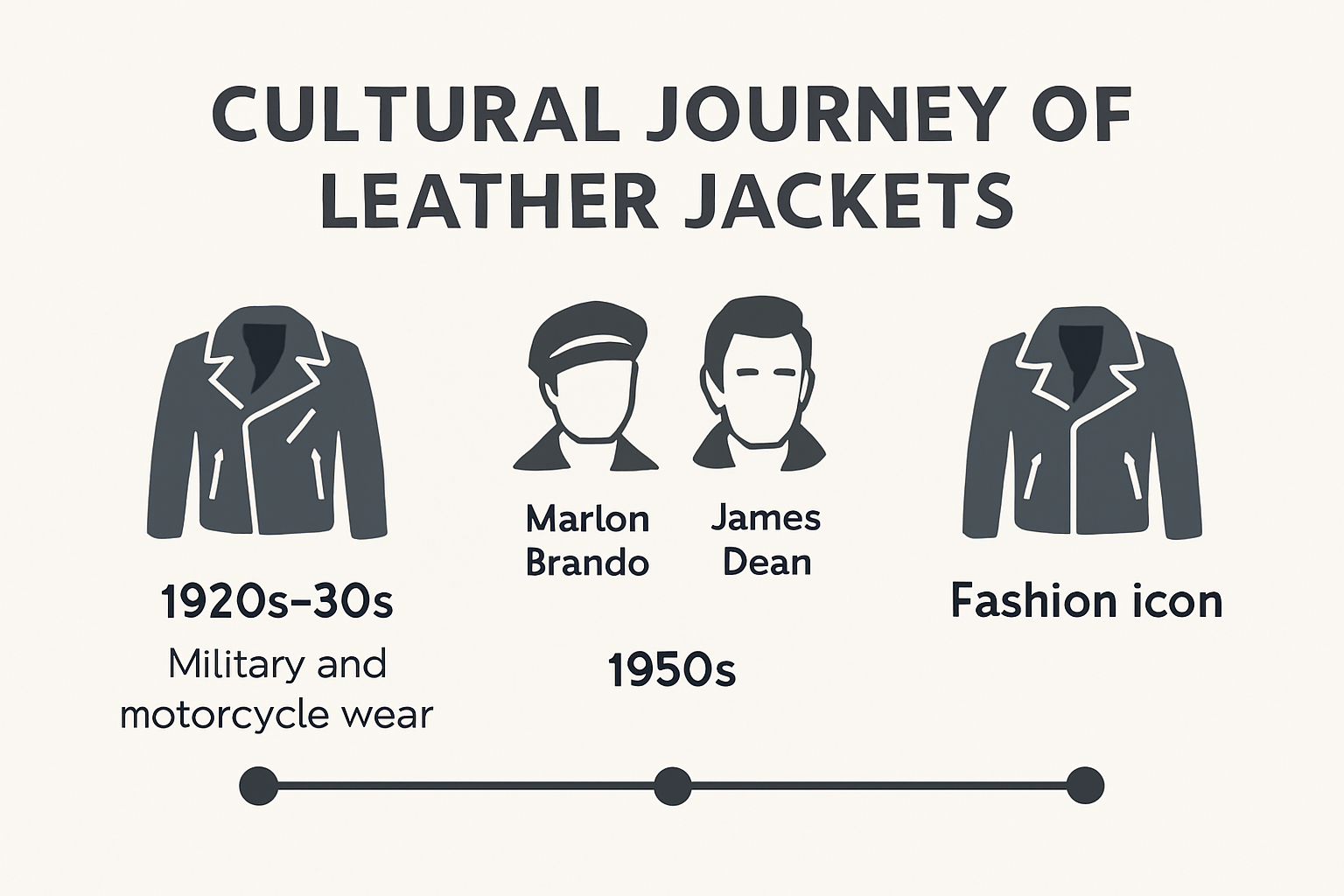 CULTURAL JOURNEY OF LEATHER JACKETS

1920s–30s

Military and motorcycle wear

Marlon Brando

James Dean

1950s

Fashion icon