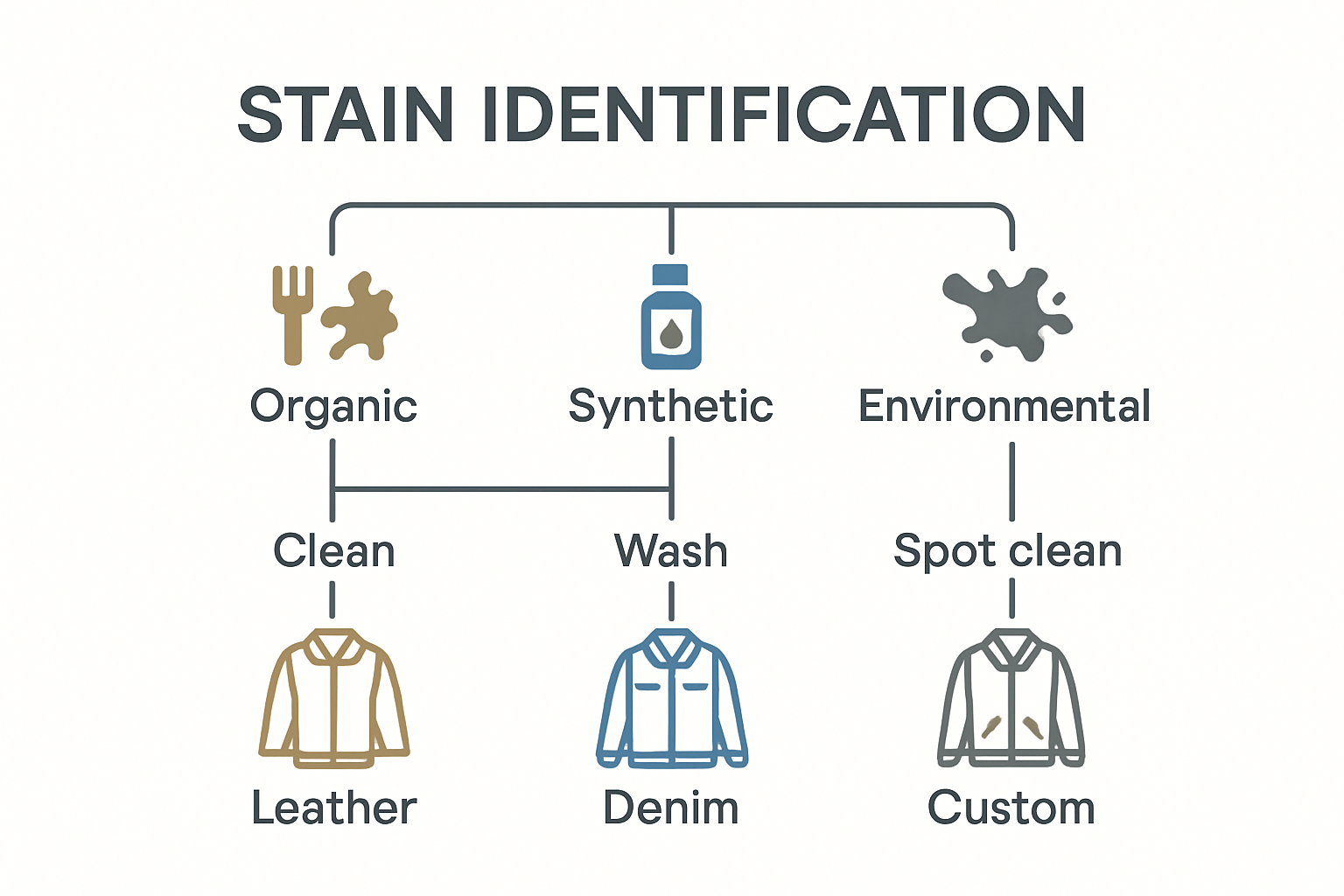 STAIN IDENTIFICATION

Organic
Synthetic
Environmental

Clean
Wash
Spot clean

Leather
Denim
Custom