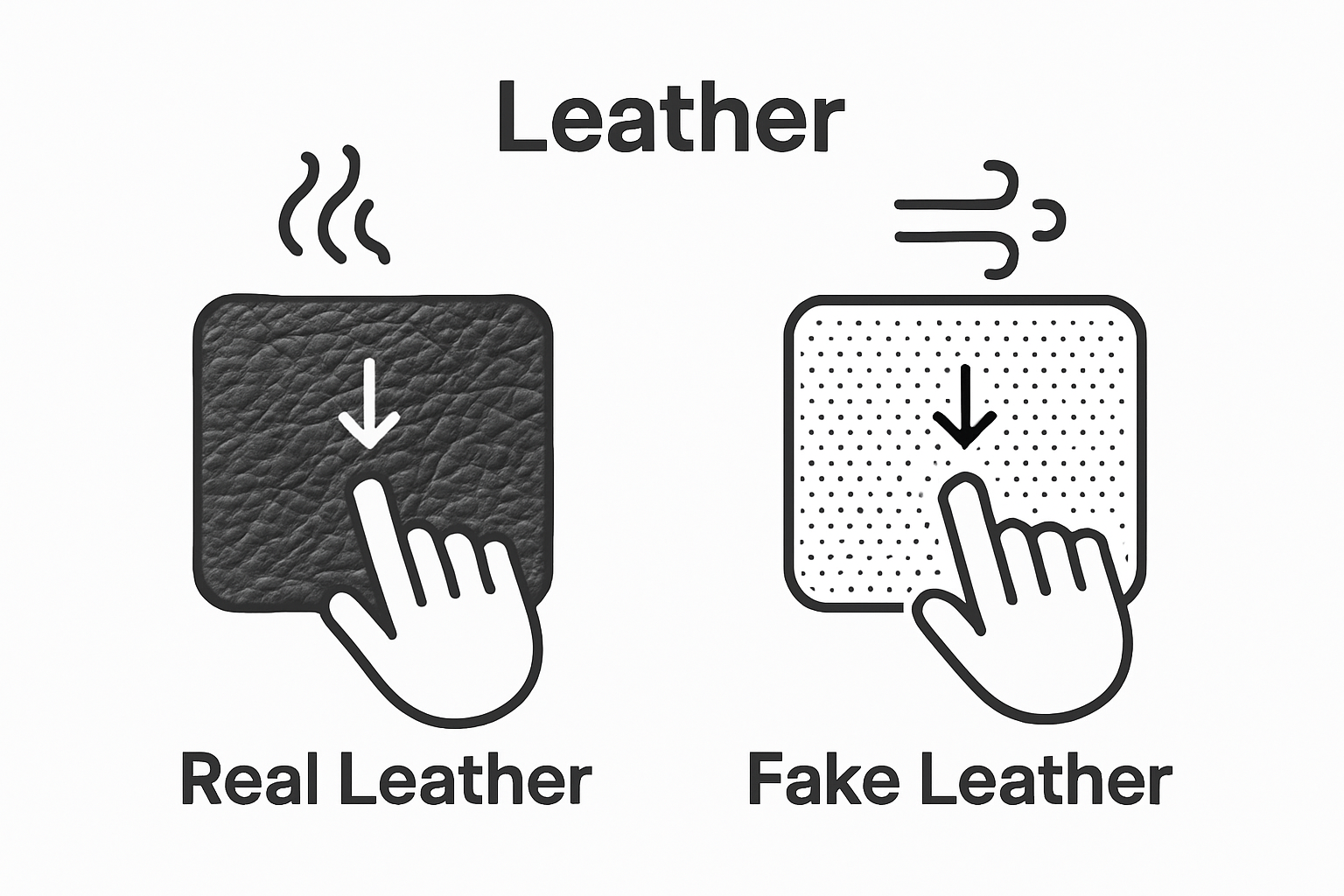 Leather

Real Leather

Fake Leather