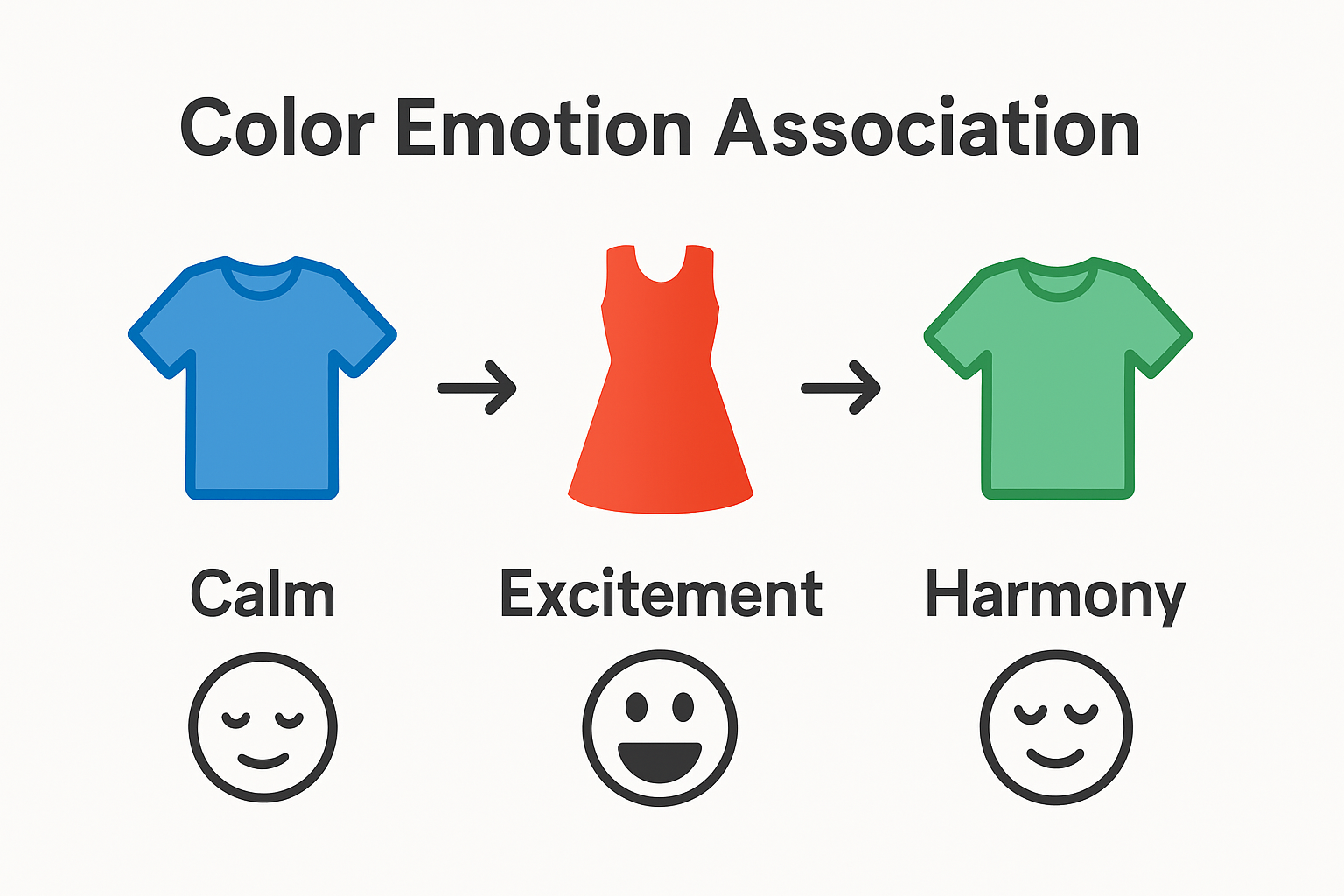 Color Emotion Association

Calm

Excitement

Harmony