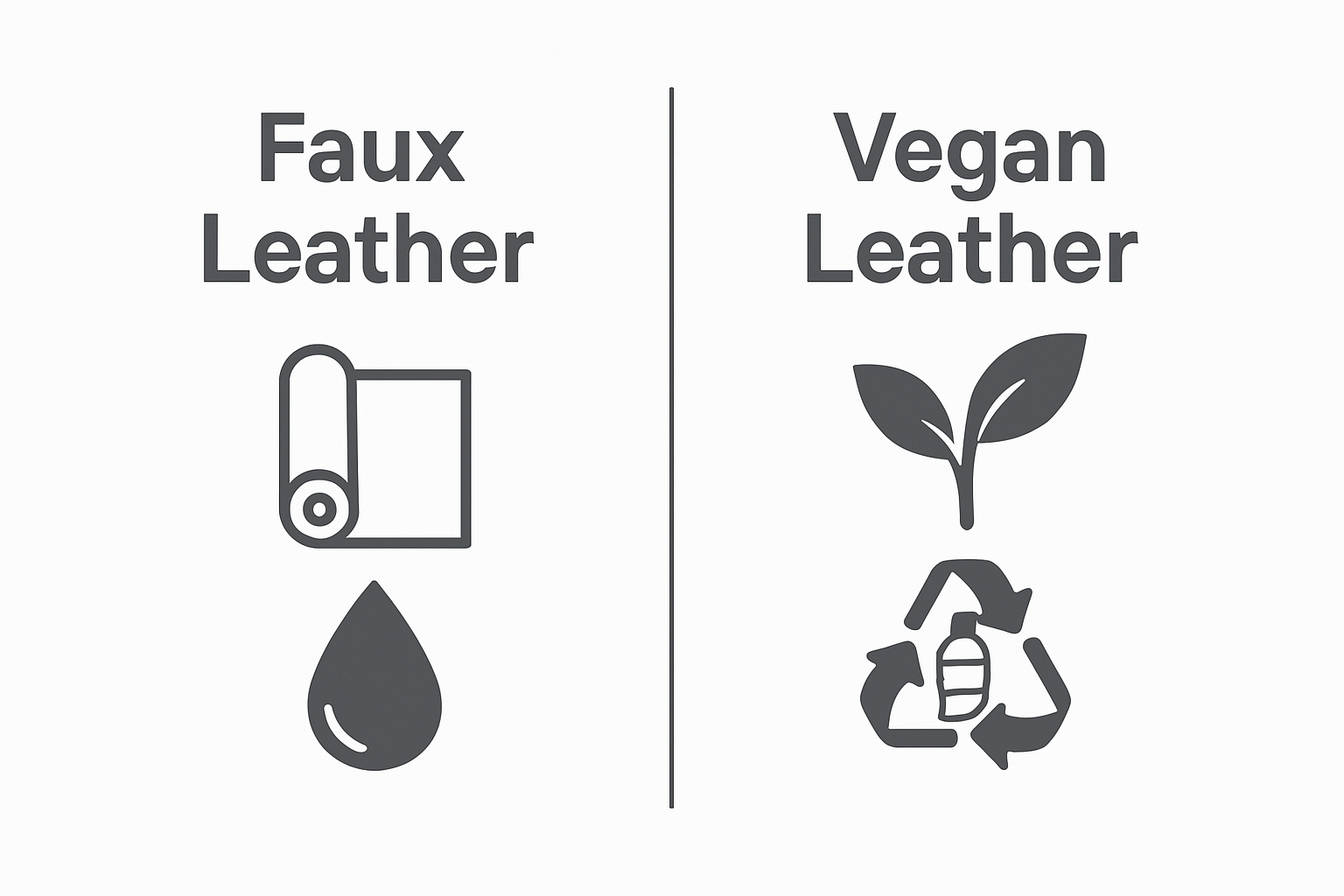 Faux Leather

Vegan Leather