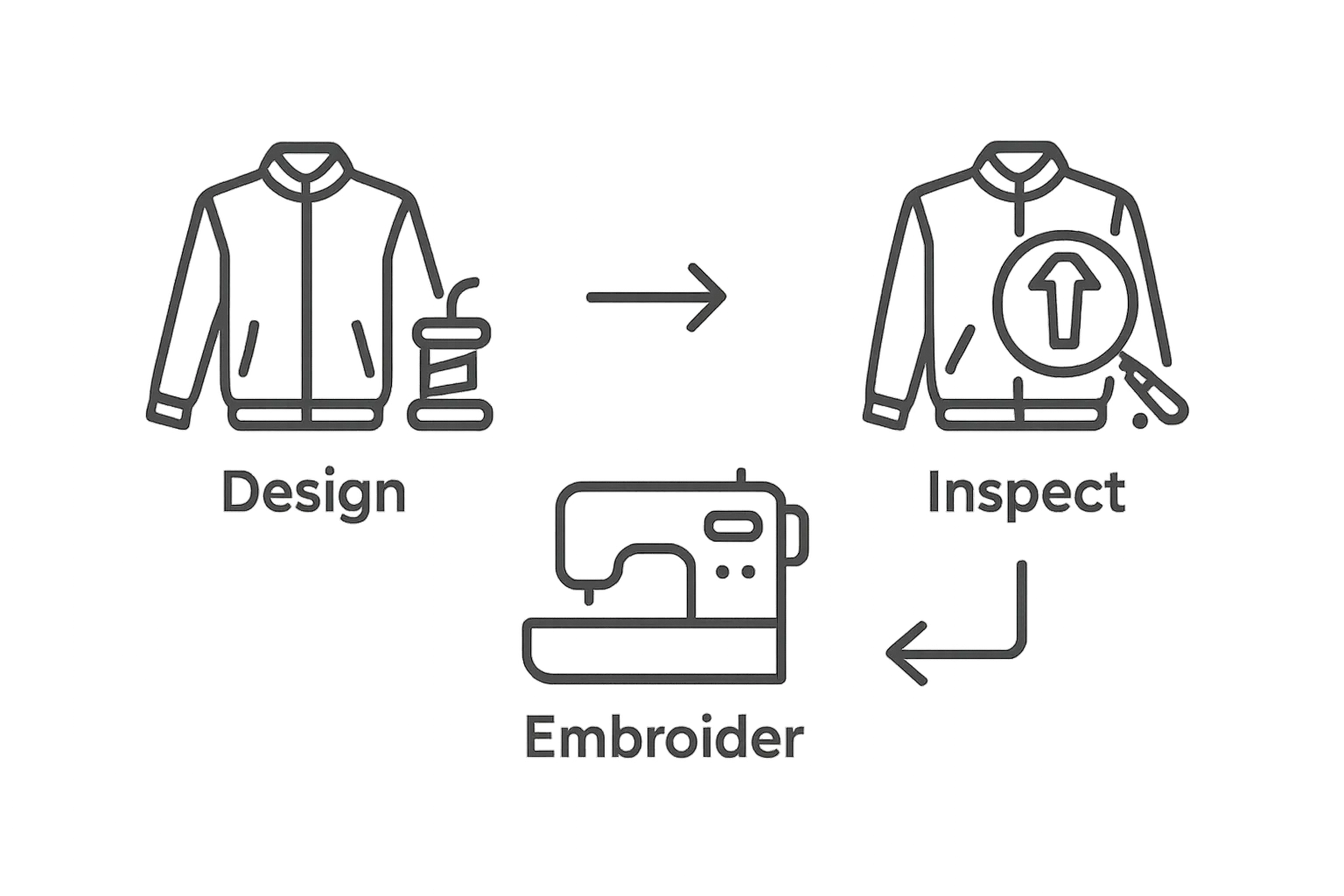 Design

Inspect

Embroider