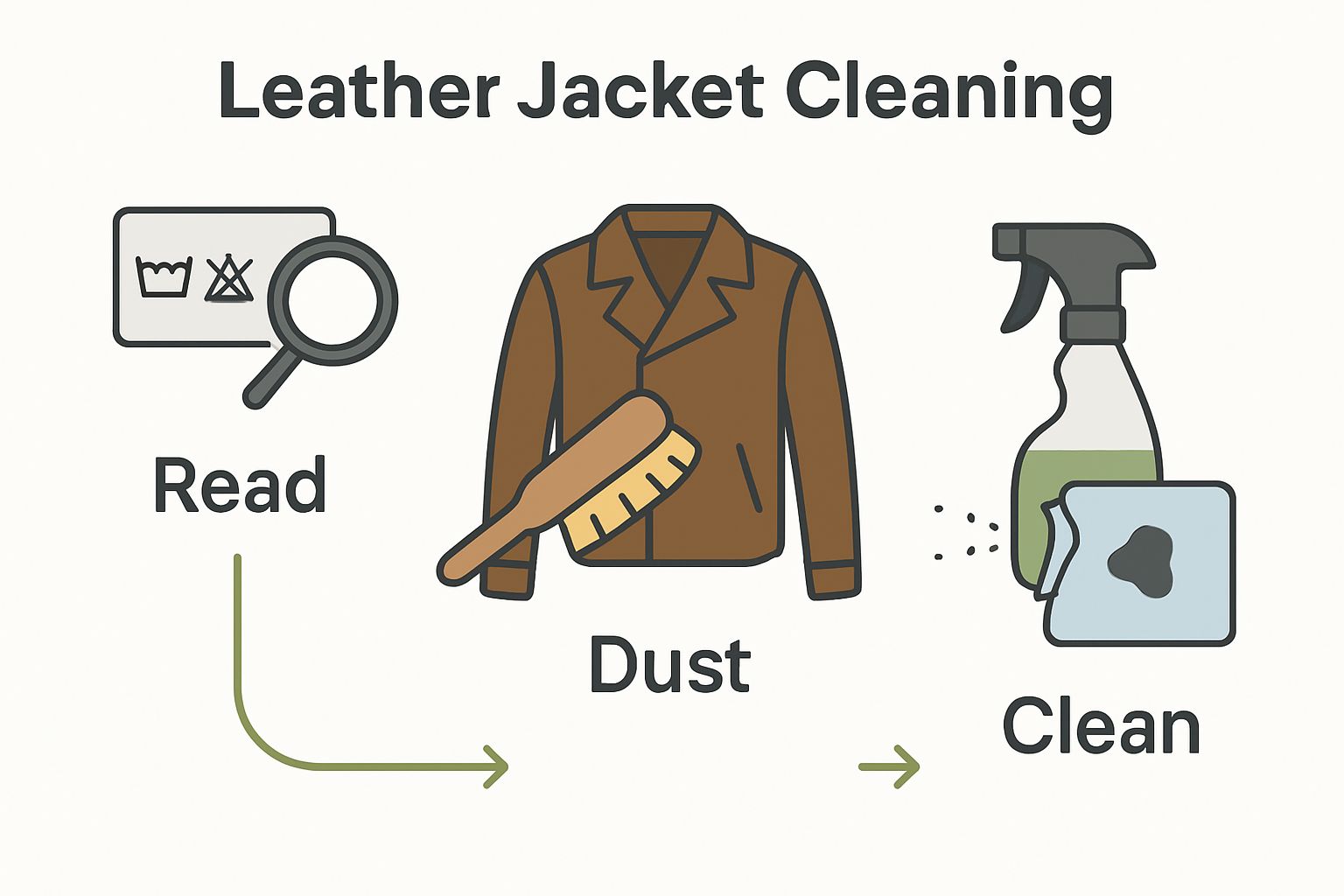 Leather Jacket Cleaning

Read

Dust

Clean