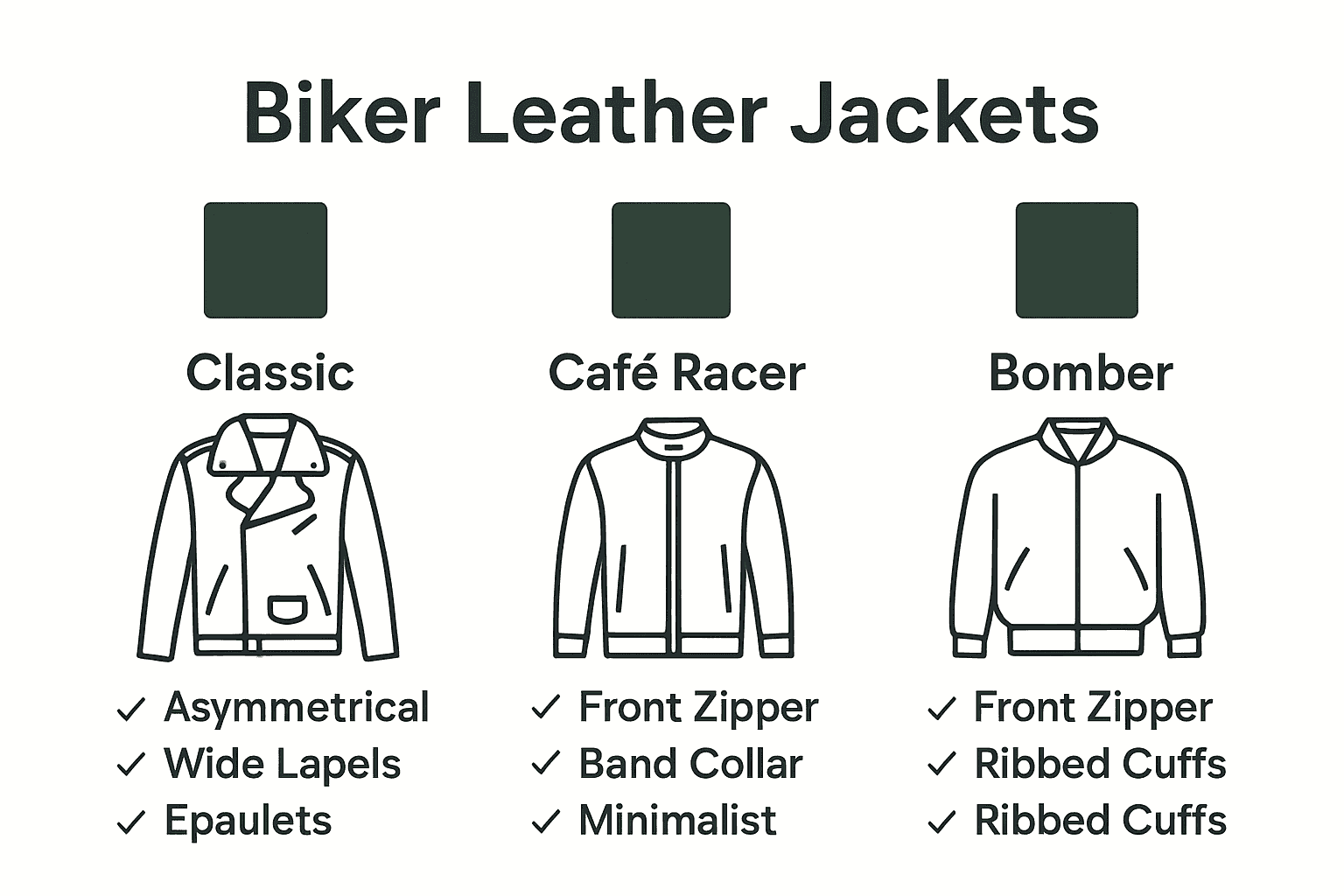 Biker Leather Jackets

Classic

✓ Asymmetrical
✓ Wide Lapels
✓ Epaulets

Café Racer

✓ Front Zipper
✓ Band Collar
✓ Minimalist

Bomber

✓ Front Zipper
✓ Ribbed Cuffs
✓ Ribbed Cuffs