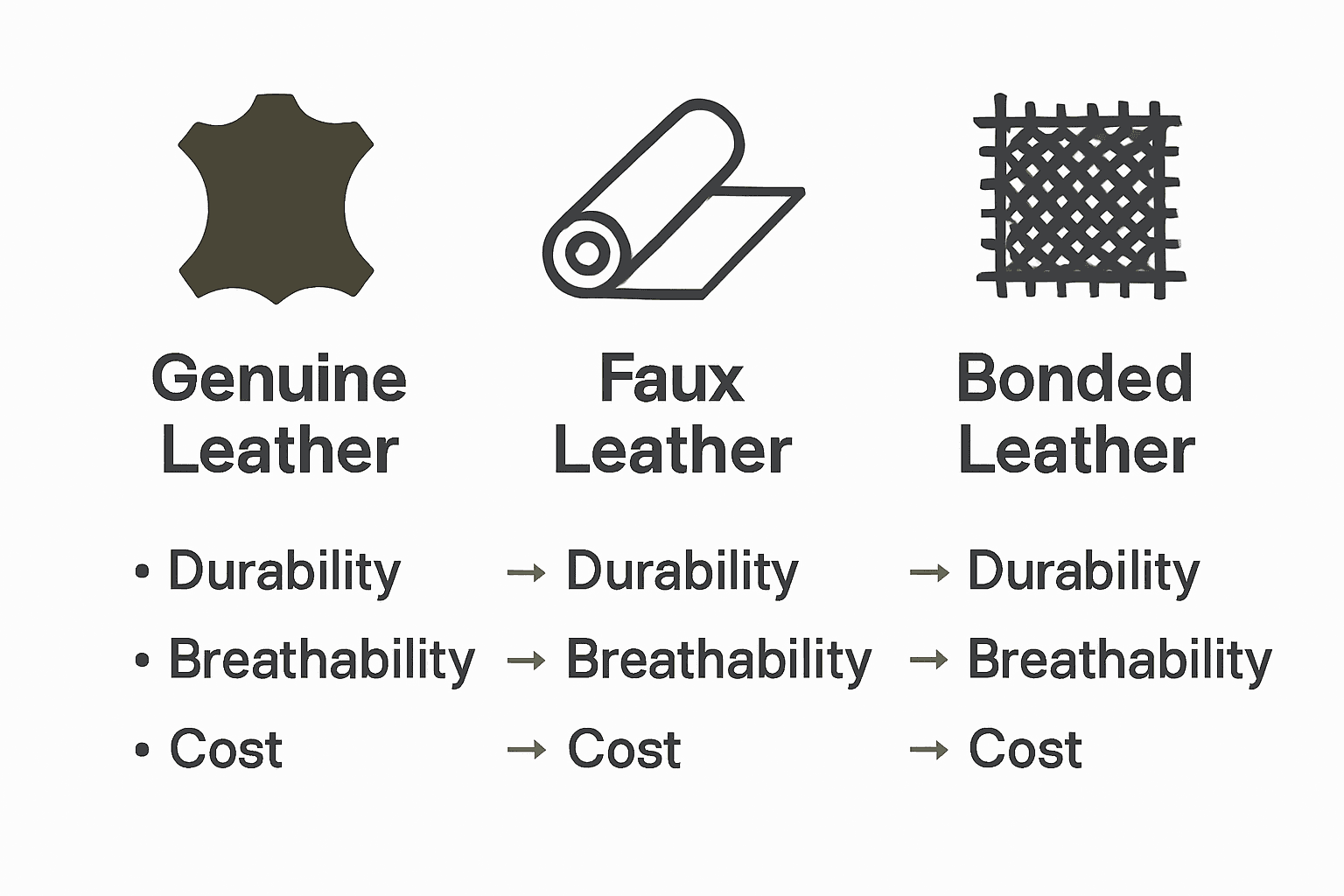 Genuine Leather

• Durability
• Breathability
• Cost

Faux Leather

→ Durability
→ Breathability
→ Cost

Bonded Leather

→ Durability
→ Breathability
→ Cost