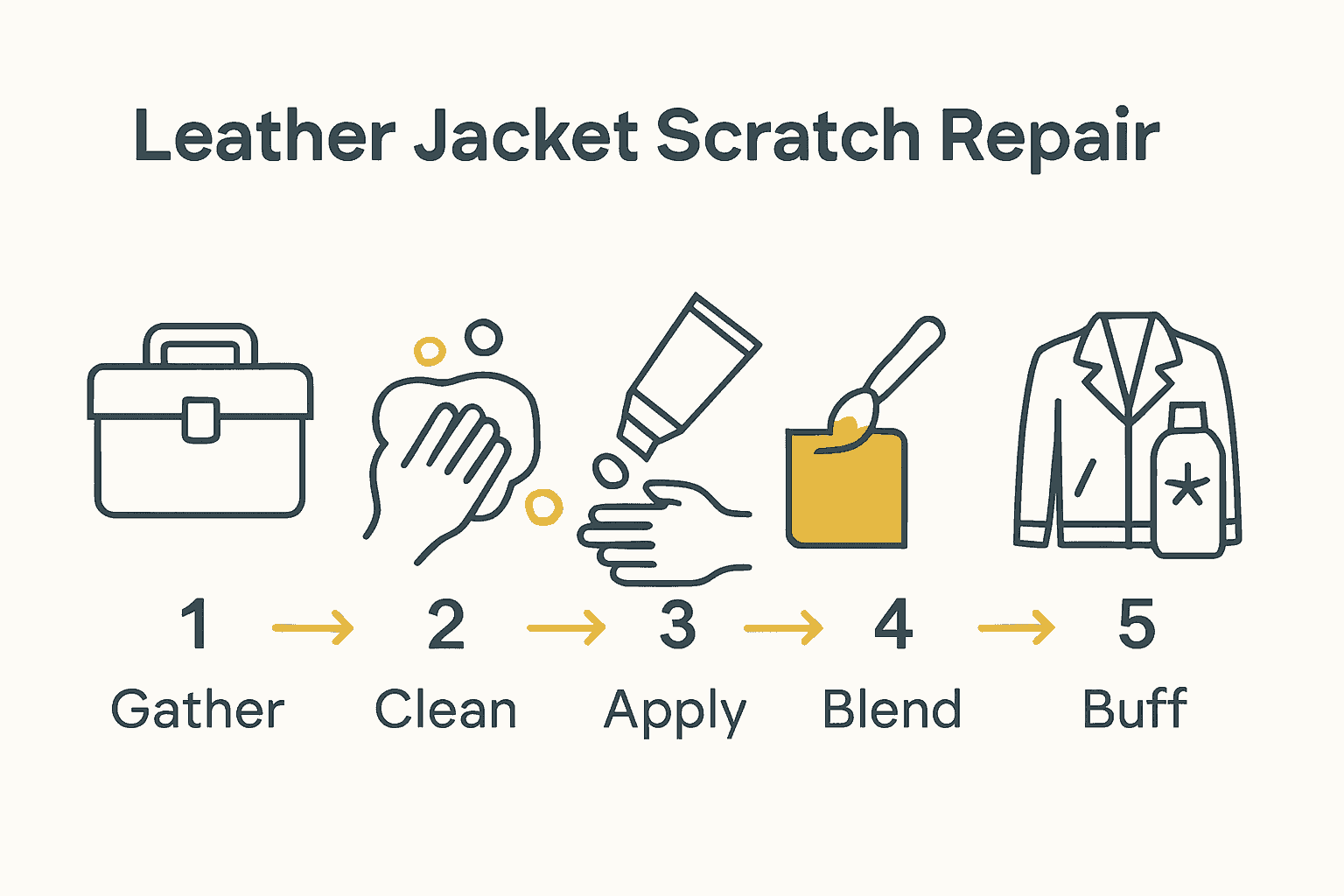 Leather Jacket Scratch Repair

1 → 2 → 3 → 4 → 5

Gather Clean Apply Blend Buff