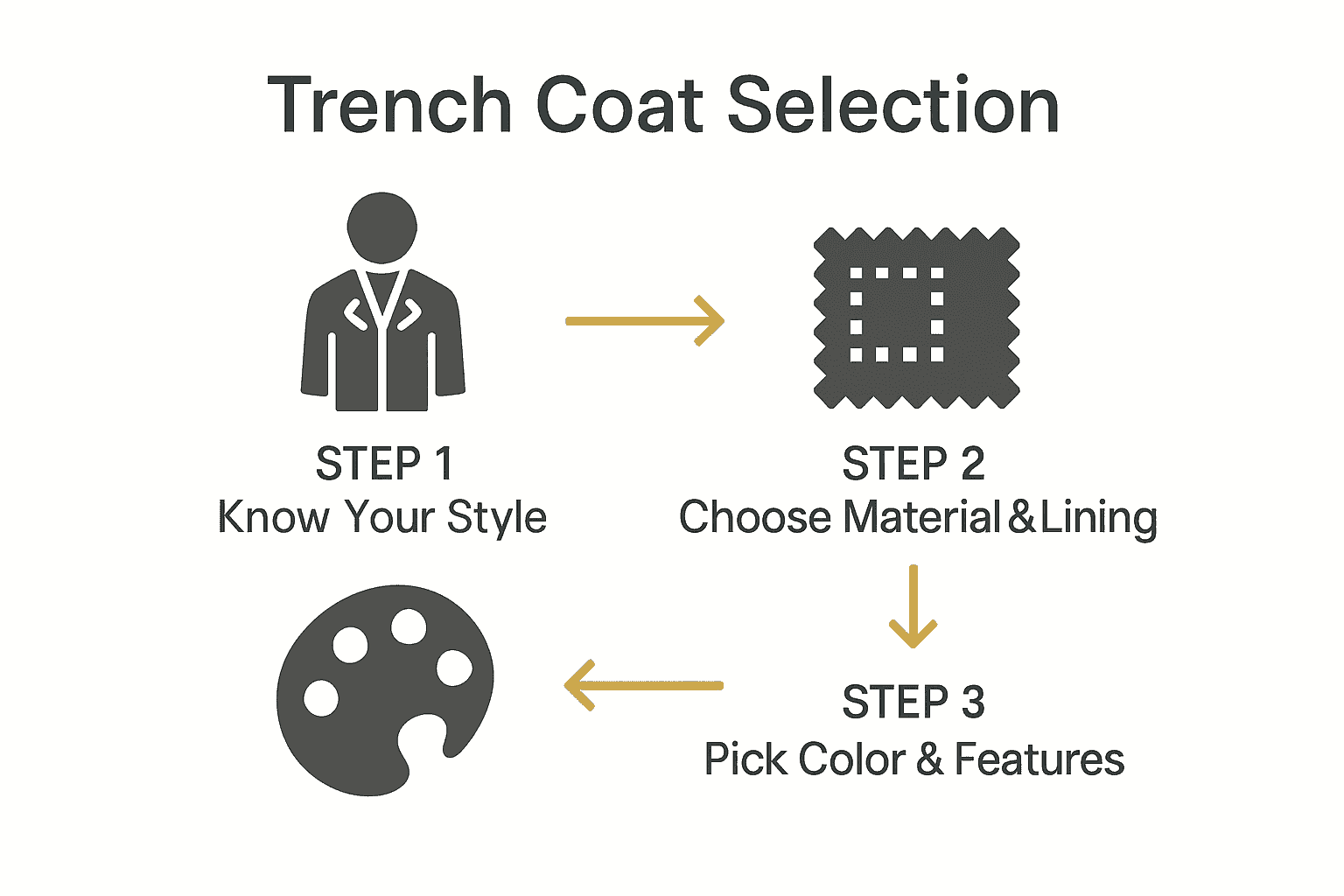 Trench Coat Selection

STEP 1
Know Your Style

STEP 2
Choose Material & Lining

STEP 3
Pick Color & Features