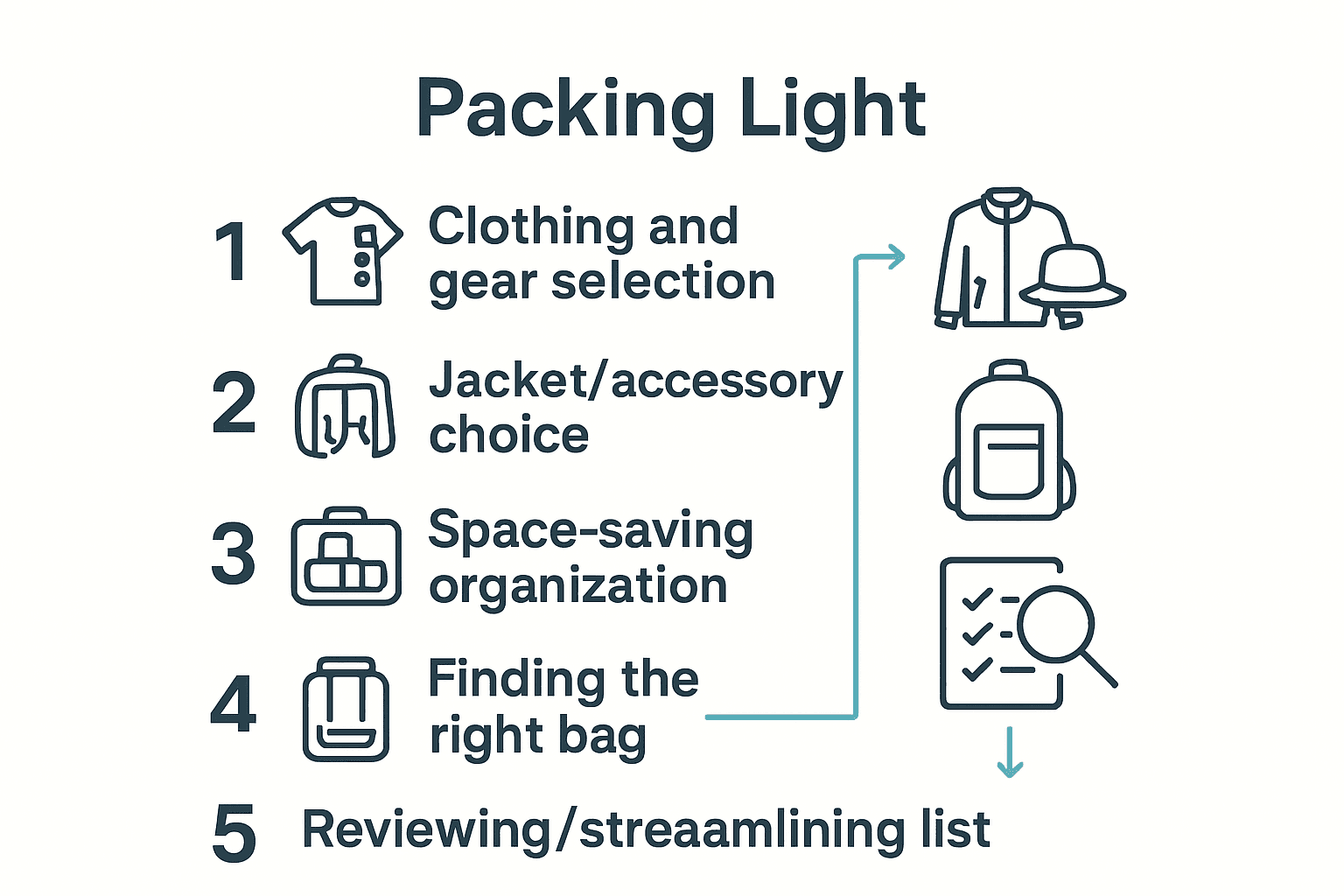 Packing Light

1 Clothing and gear selection

2 Jacket/accessory choice

3 Space-saving organization

4 Finding the right bag

5 Reviewing/streaamlining list