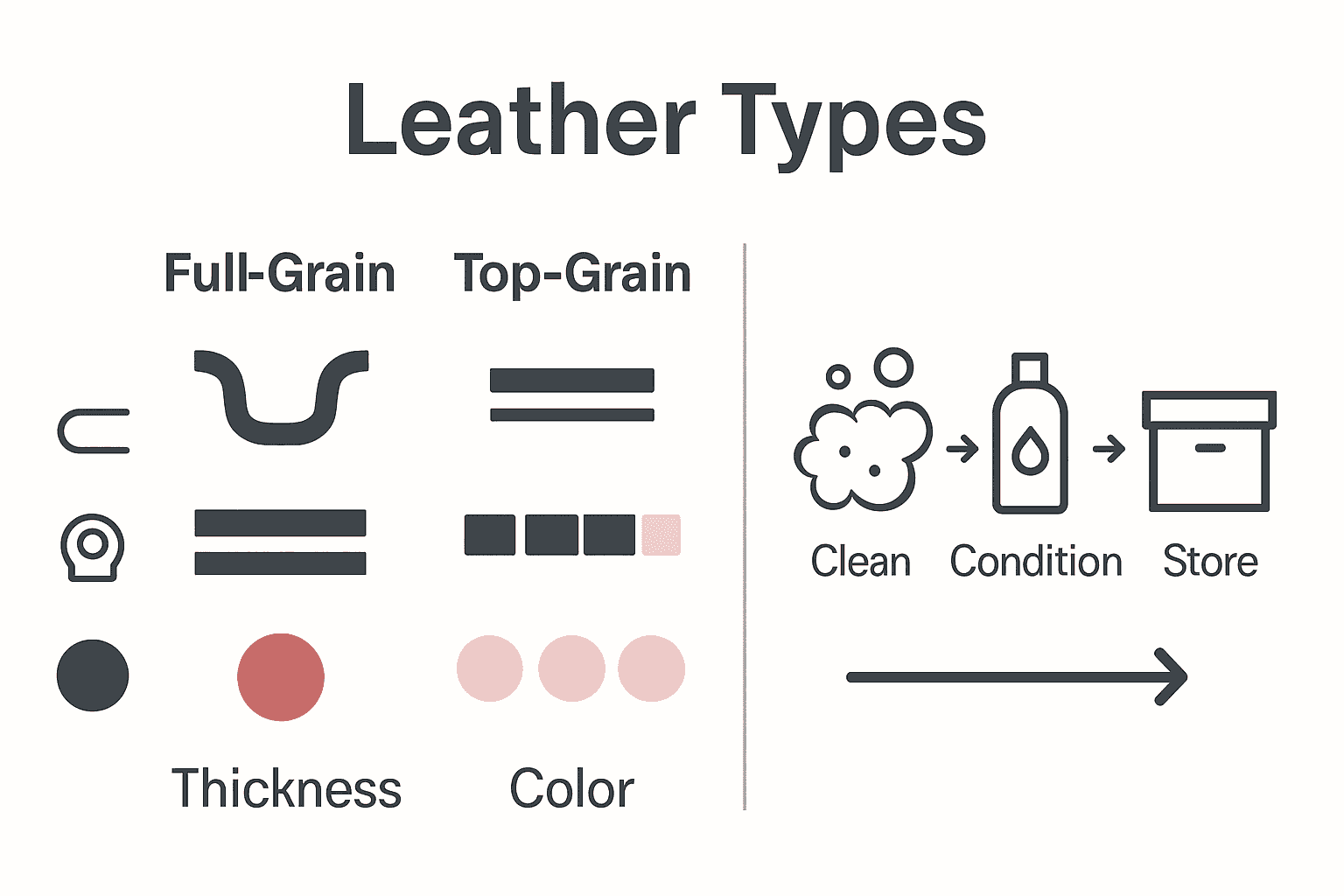 Leather Types

Full-Grain

Top-Grain

Thickness

Color

Clean

Condition

Store