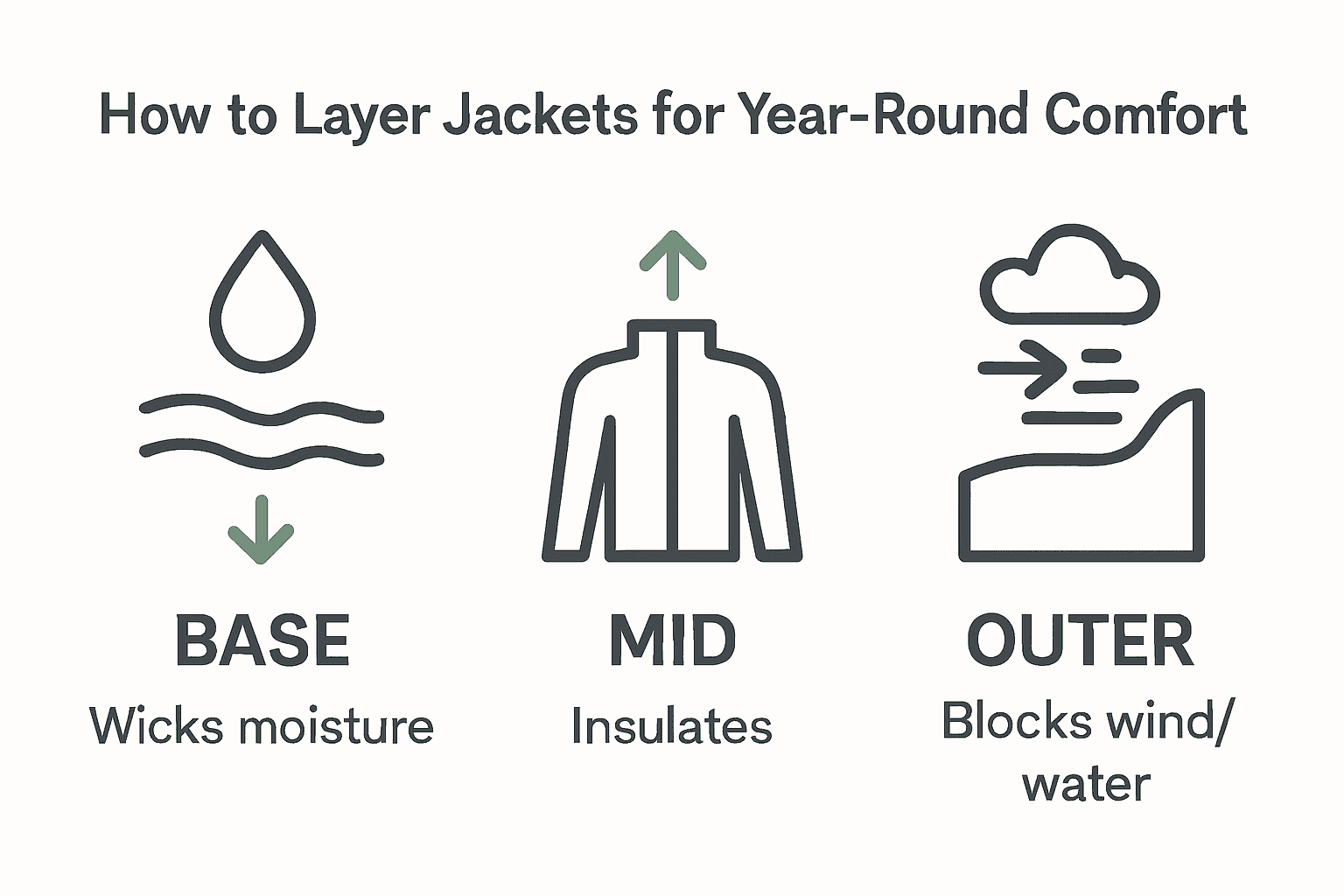 How to Layer Jackets for Year-Round Comfort

BASE
Wicks moisture

MID
Insulates

OUTER
Blocks wind/ water