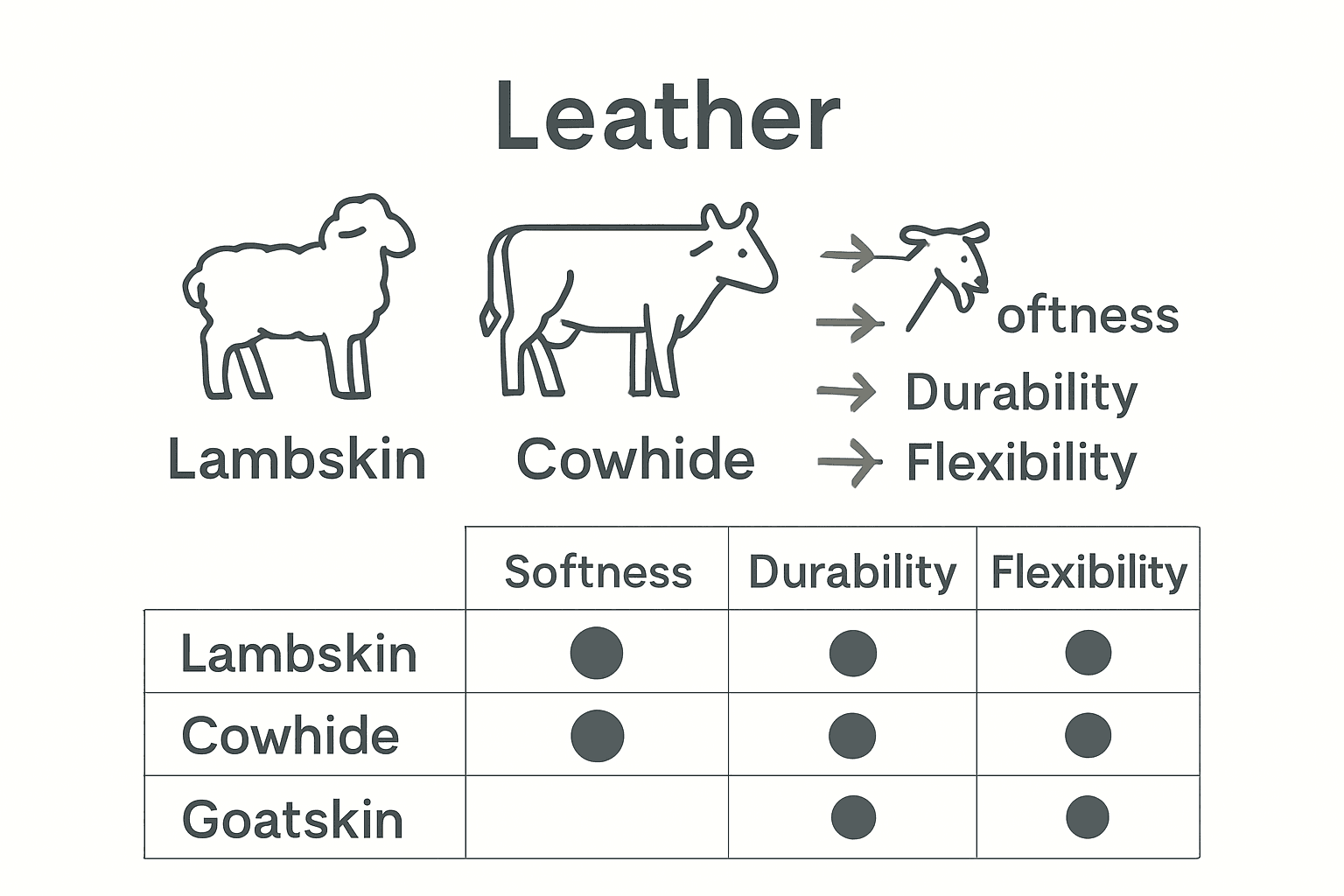 Leather

Lambskin

Cowhide

→ → oftness
→ Durability
→ Flexibility

| | Softness | Durability | Flexibility |
|---|---|---|---|
| Lambskin | ● | ● | ● |
| Cowhide | ● | ● | ● |
| Goatskin | | ● | ● |