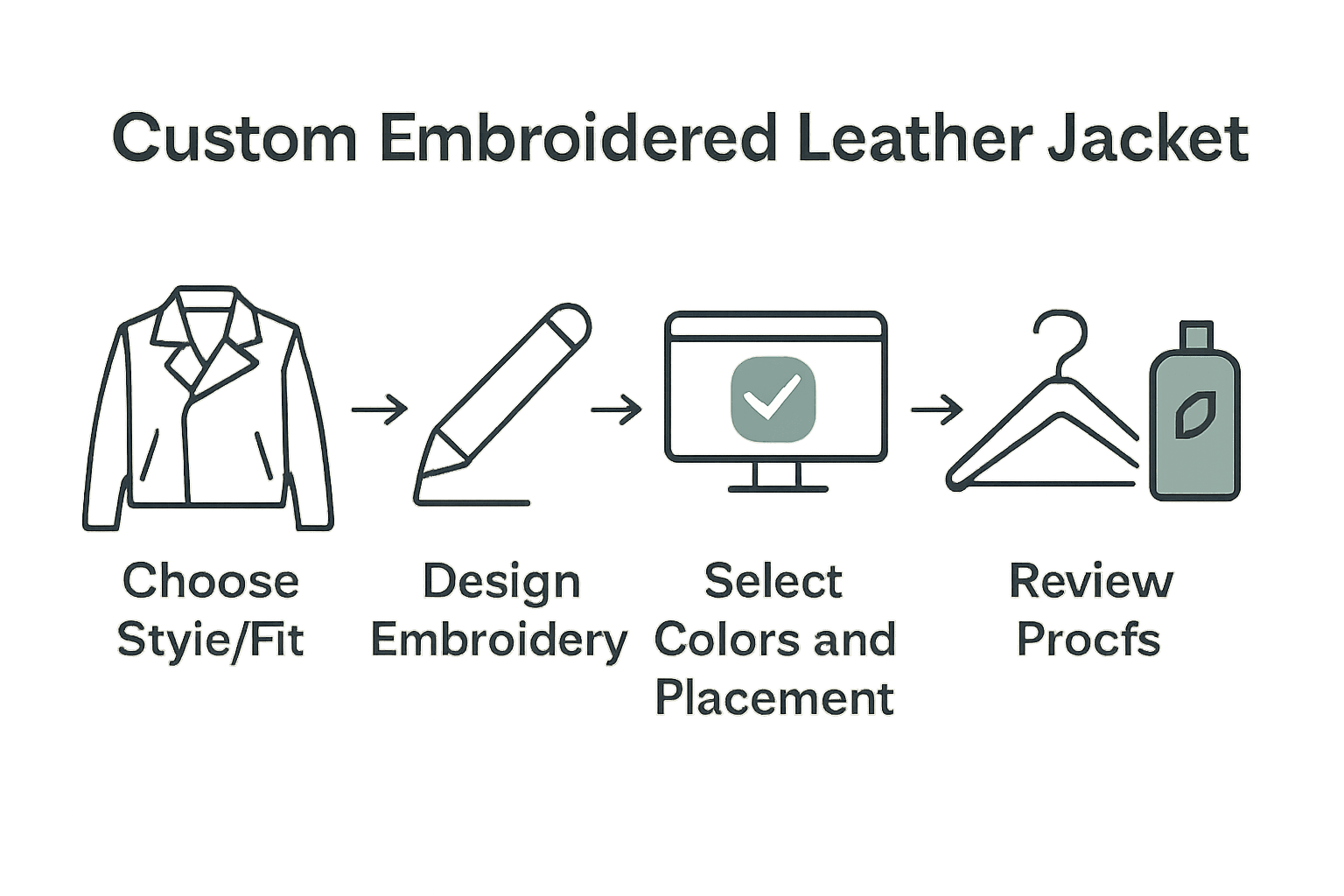 Custom Embroidered Leather Jacket

Choose Styie/Fit

Design Embroidery

Select Colors and Placement

Review Procfs