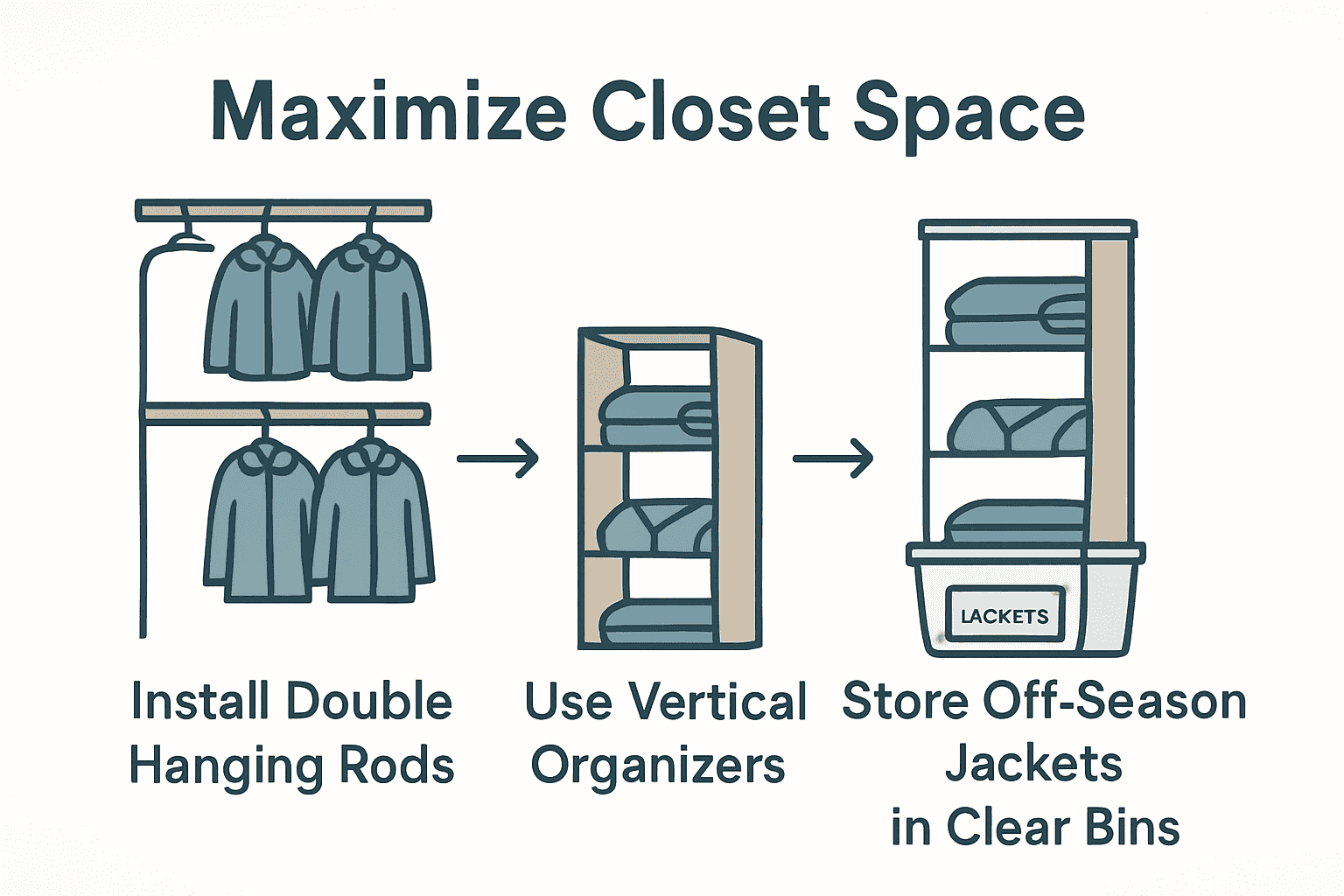 Maximize Closet Space

LACKETS

Install Double Hanging Rods

Use Vertical Organizers

Store Off-Season Jackets in Clear Bins