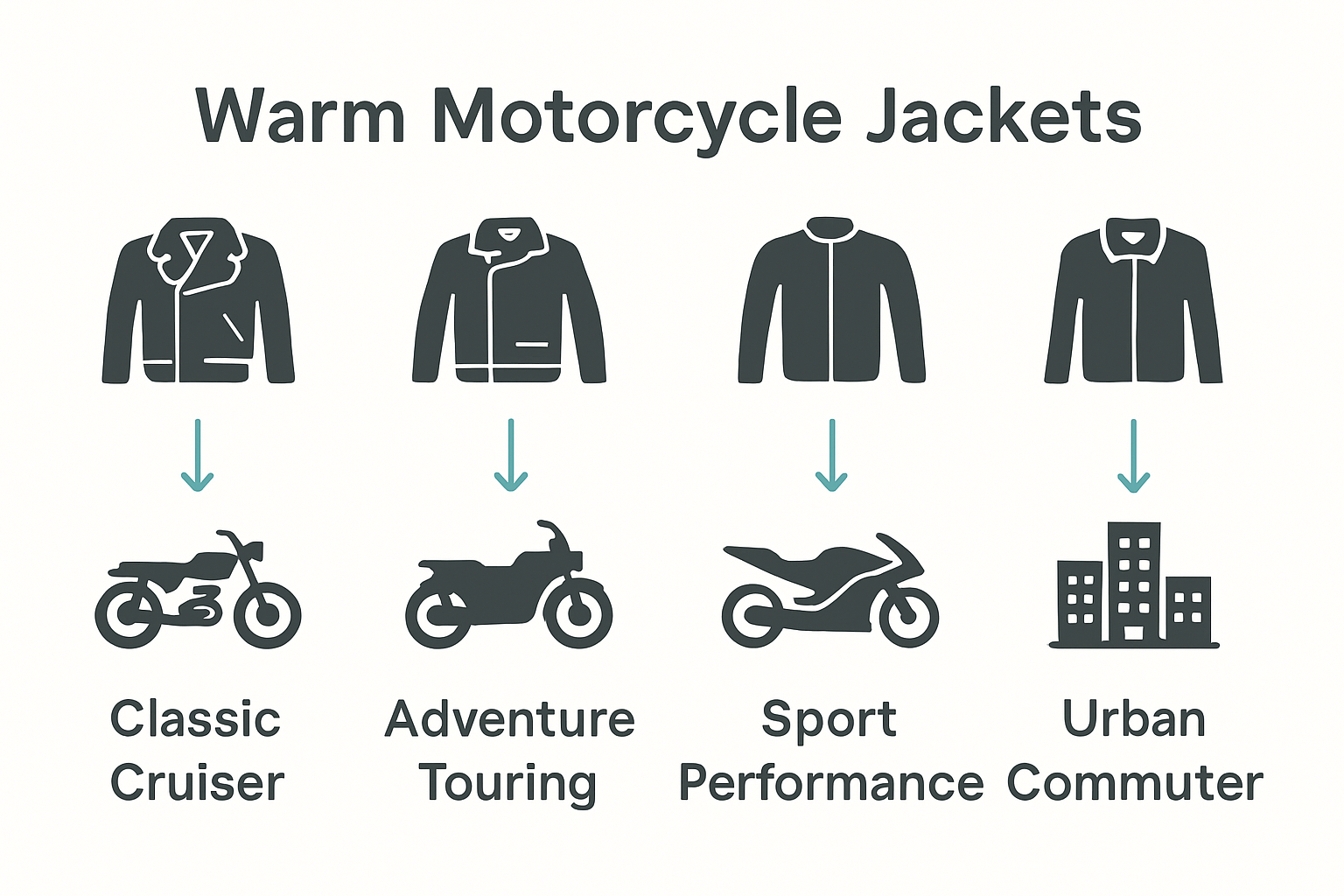 Warm Motorcycle Jackets

Classic Cruiser

Adventure Touring

Sport Performance

Urban Commuter