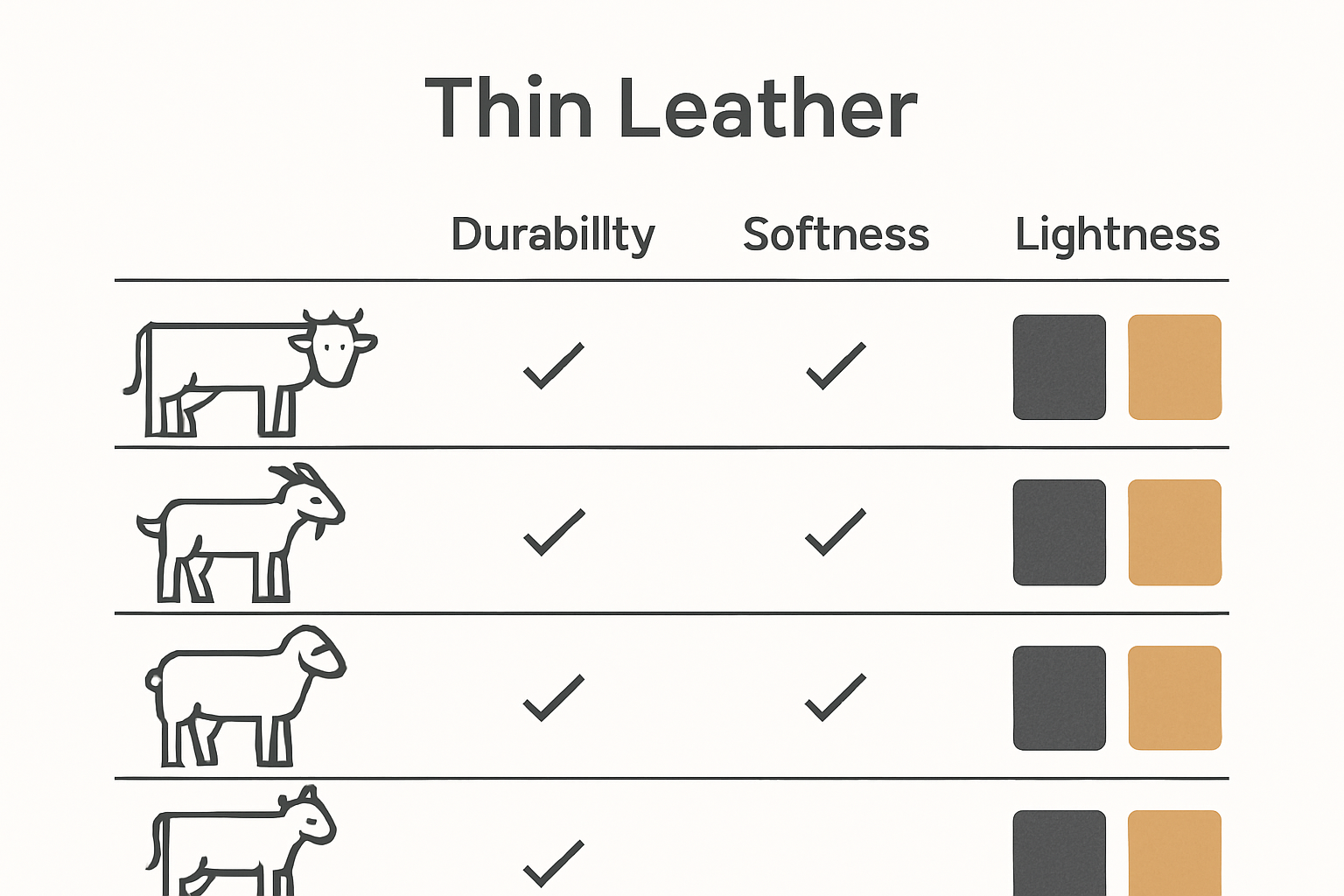 Thin Leather

| | Durabillty | Softness | Lightness |
|---|---|---|---|
| | ✓ | ✓ | |
| | ✓ | ✓ | |
| | ✓ | ✓ | |
| | ✓ | | |