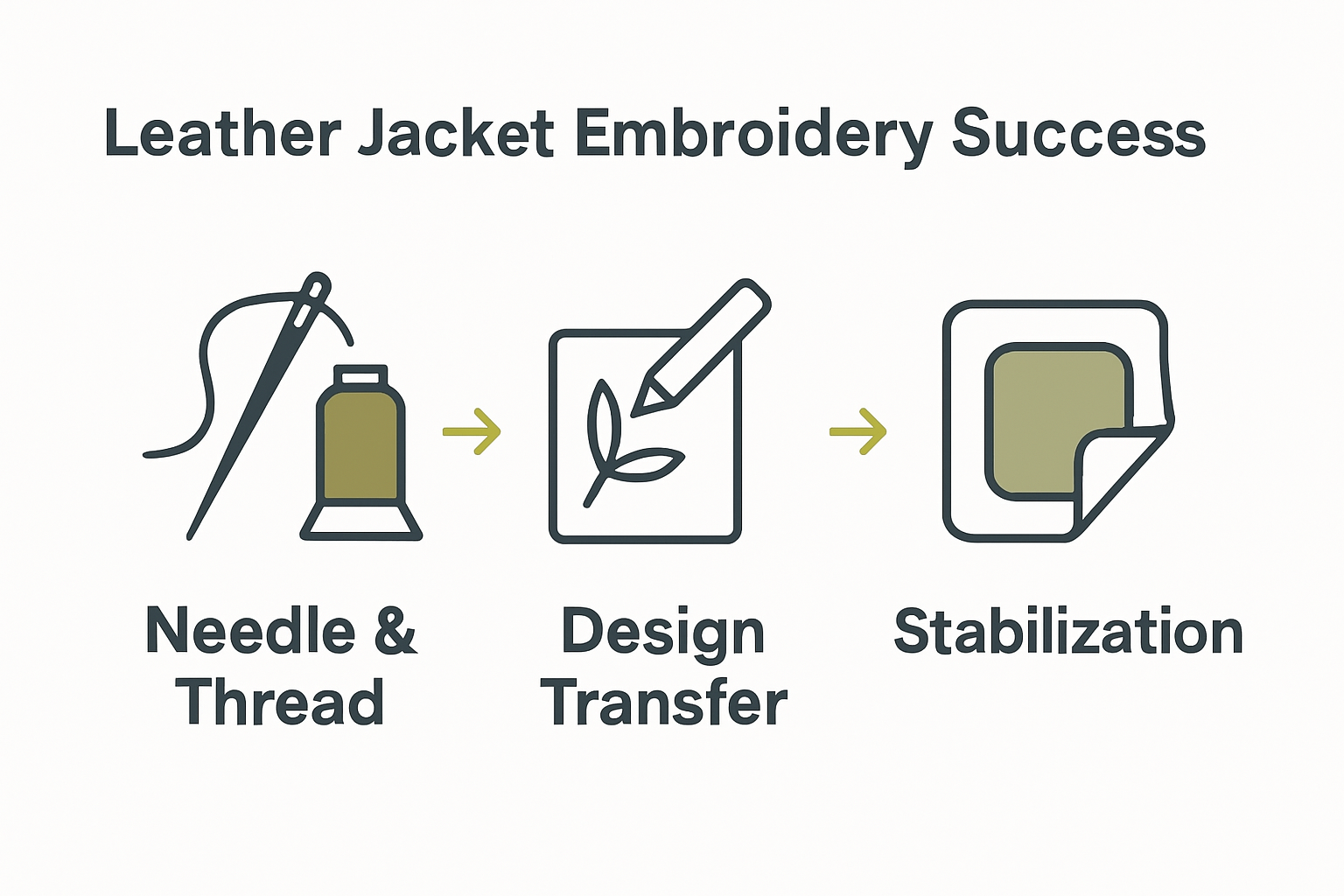 Leather Jacket Embroidery Success

Needle & Thread

Design Transfer

Stabilization