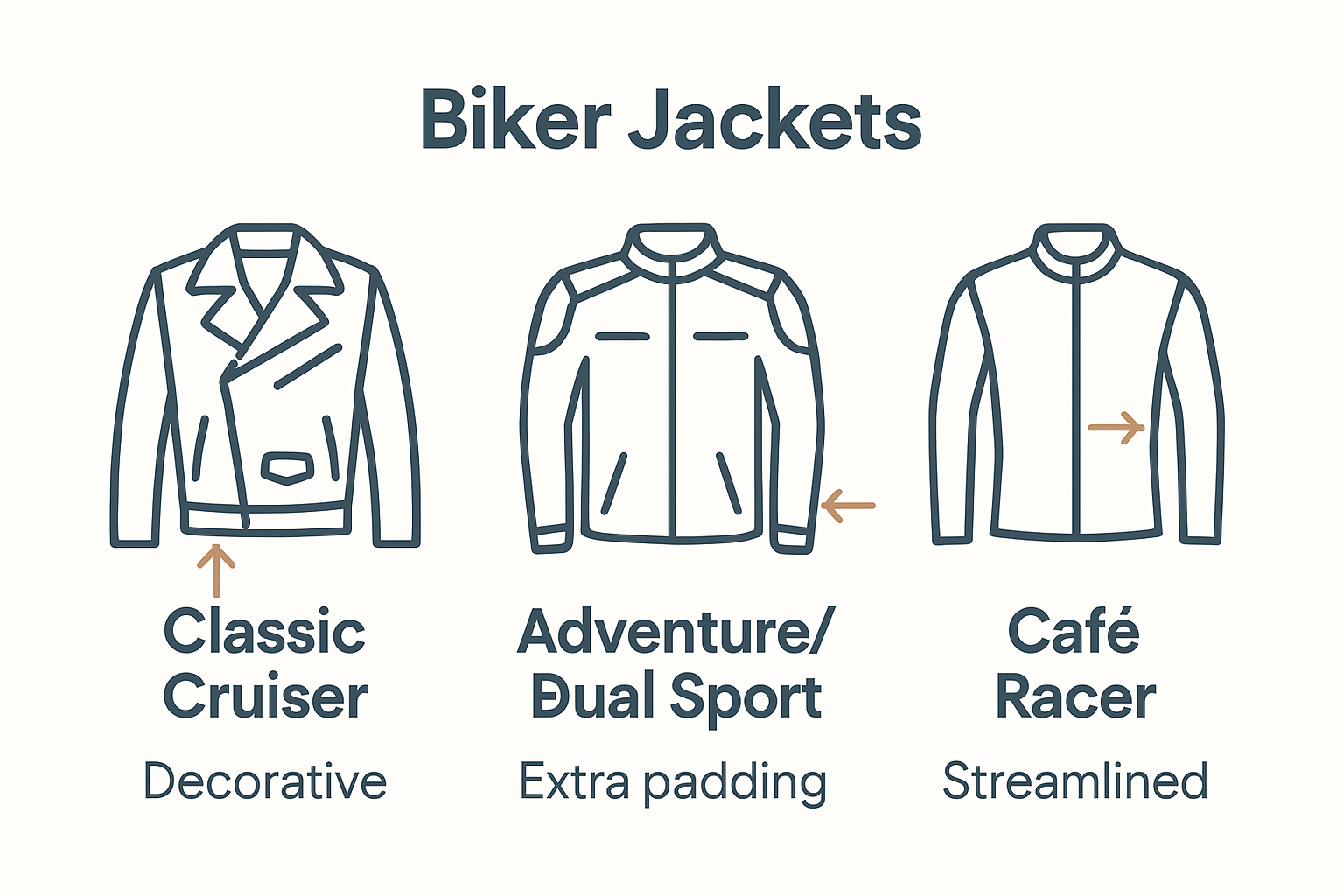 Biker Jackets

Classic Cruiser

Decorative

Adventure/ Đual Sport

Extra padding

Café Racer

Streamlined