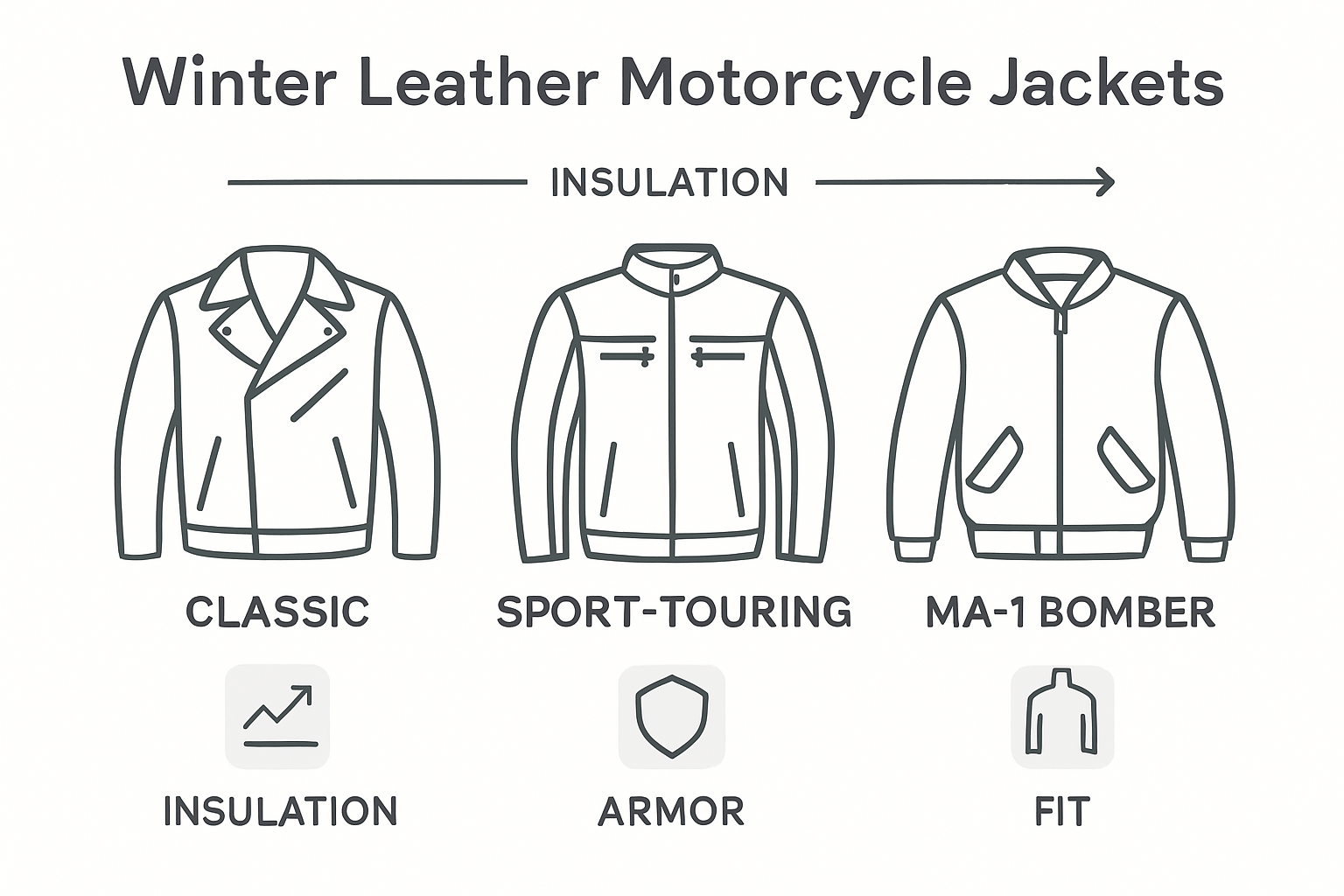 Winter Leather Motorcycle Jackets

INSULATION

CLASSIC

SPORT-TOURING

MA-1 BOMBER

INSULATION

ARMOR

FIT