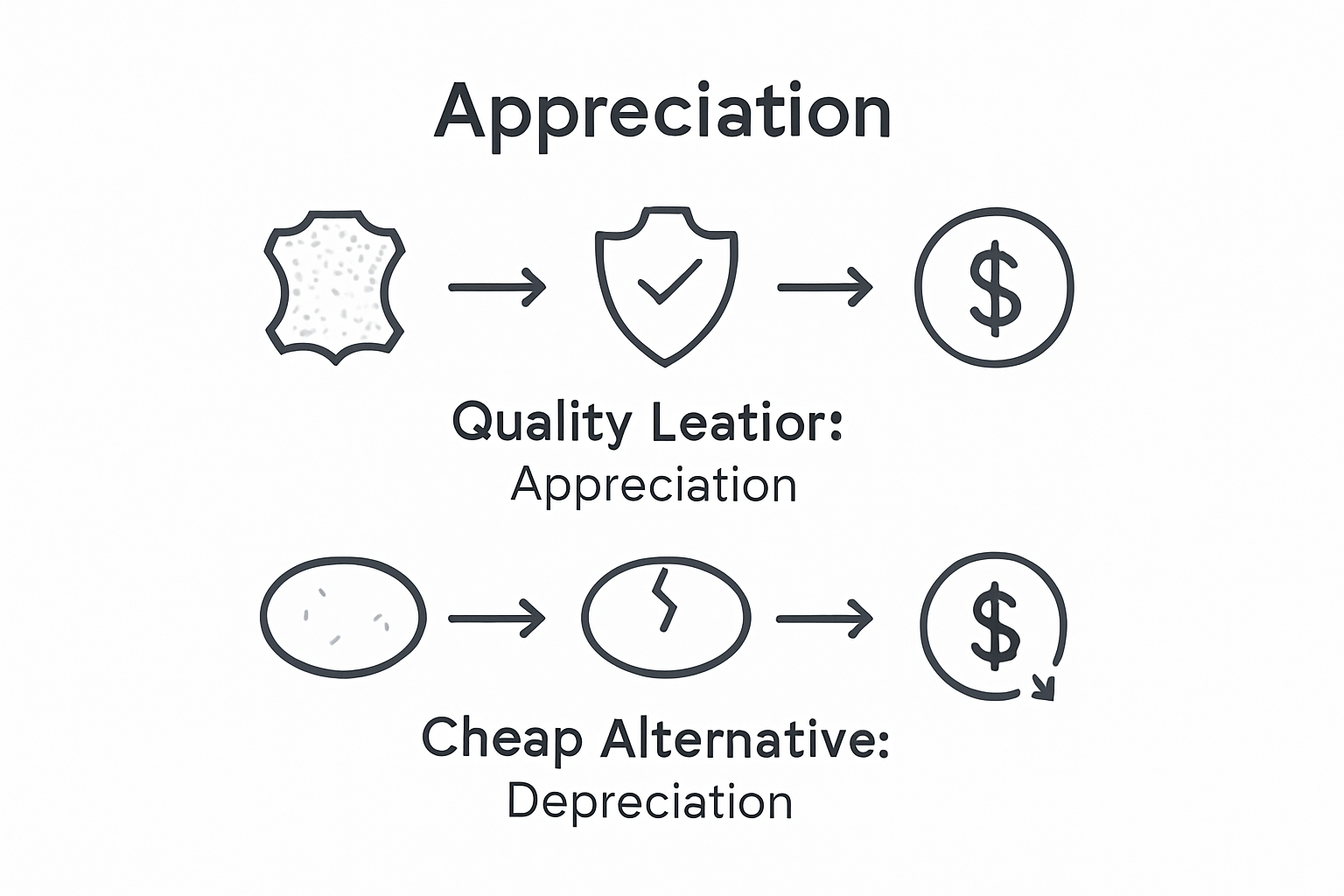 Appreciation

$

Quality Leatior:
Appreciation

$

Cheap Alternative:
Depreciation