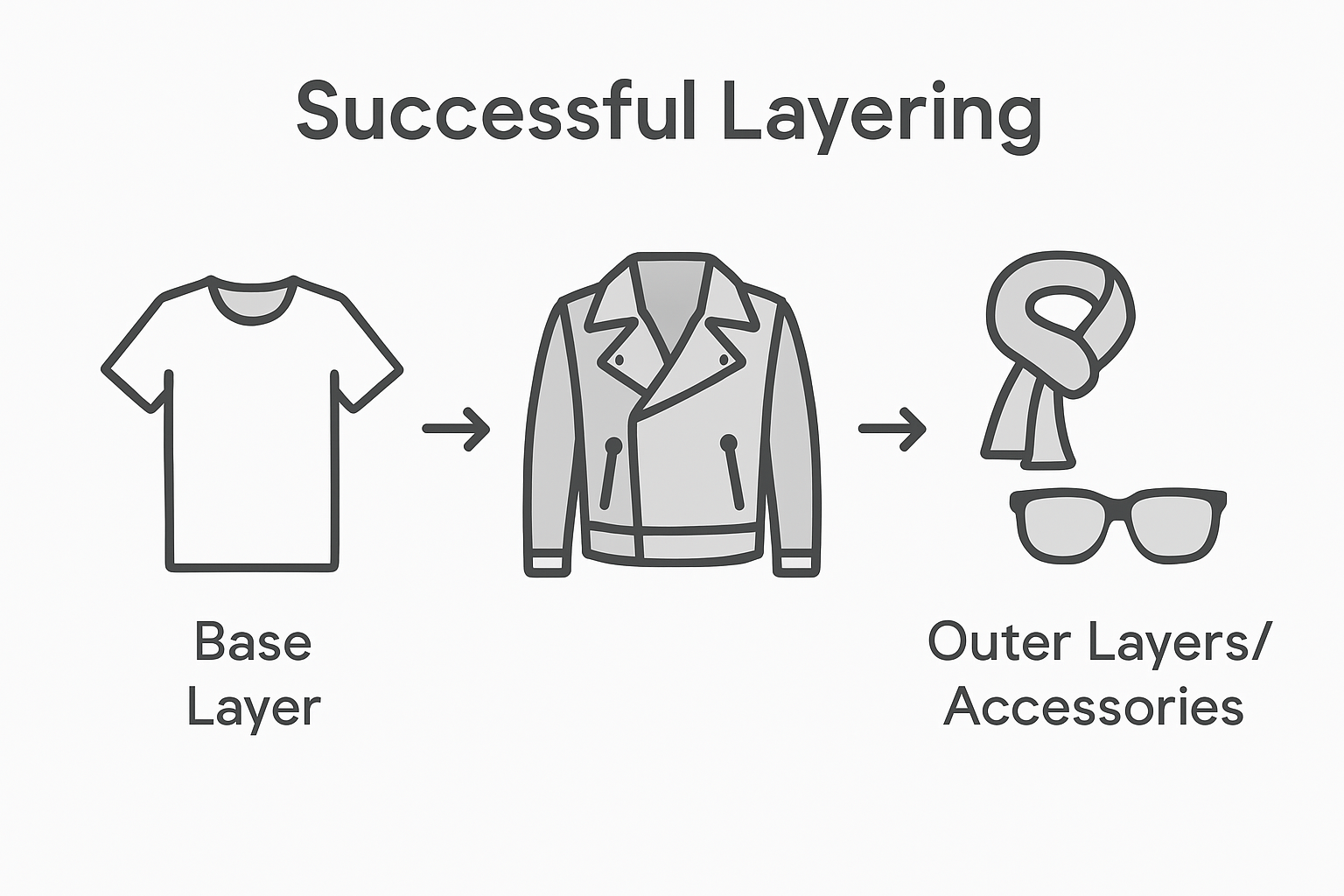 Successful Layering

Base Layer

Outer Layers/ Accessories