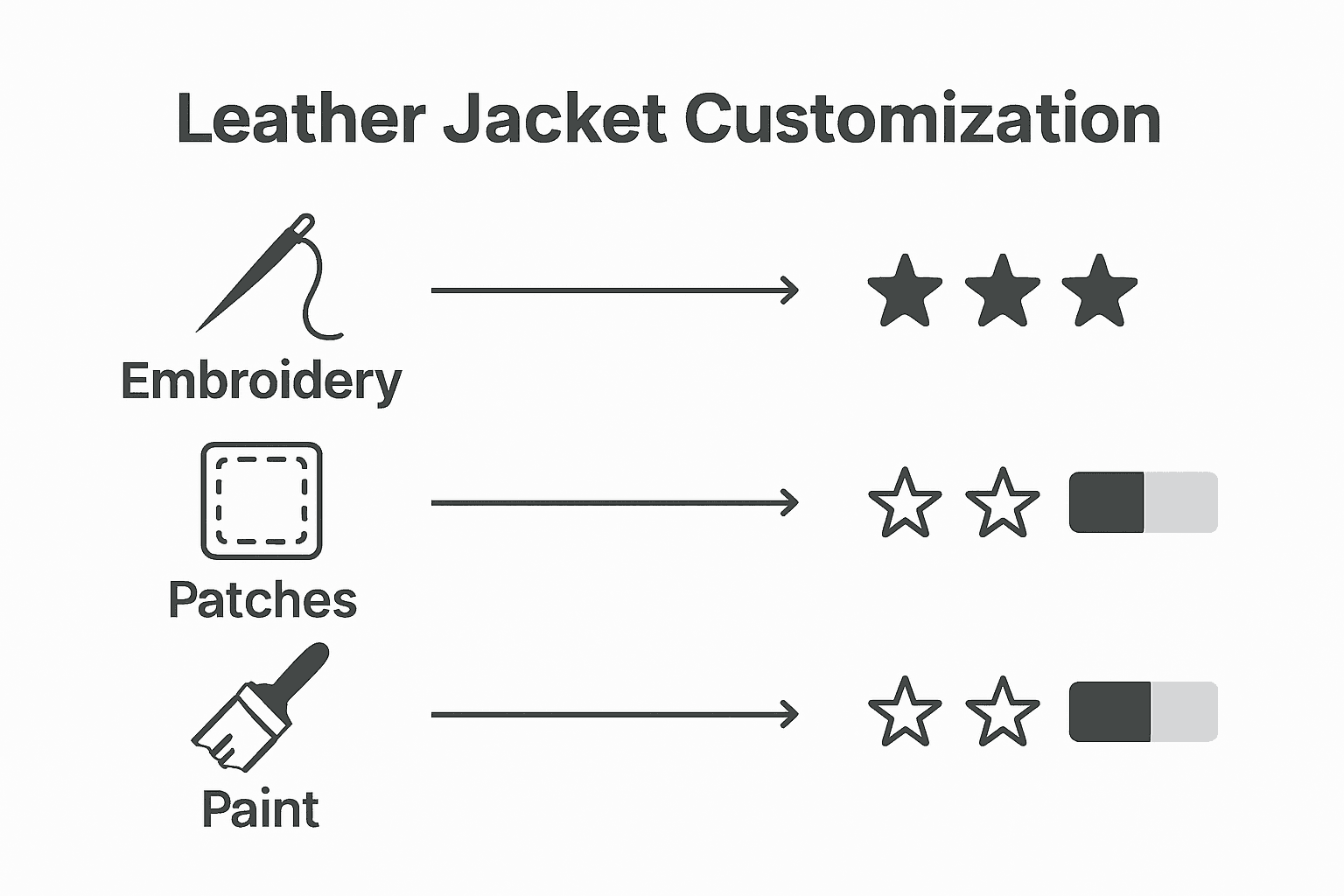 Leather Jacket Customization

Embroidery

Patches

Paint