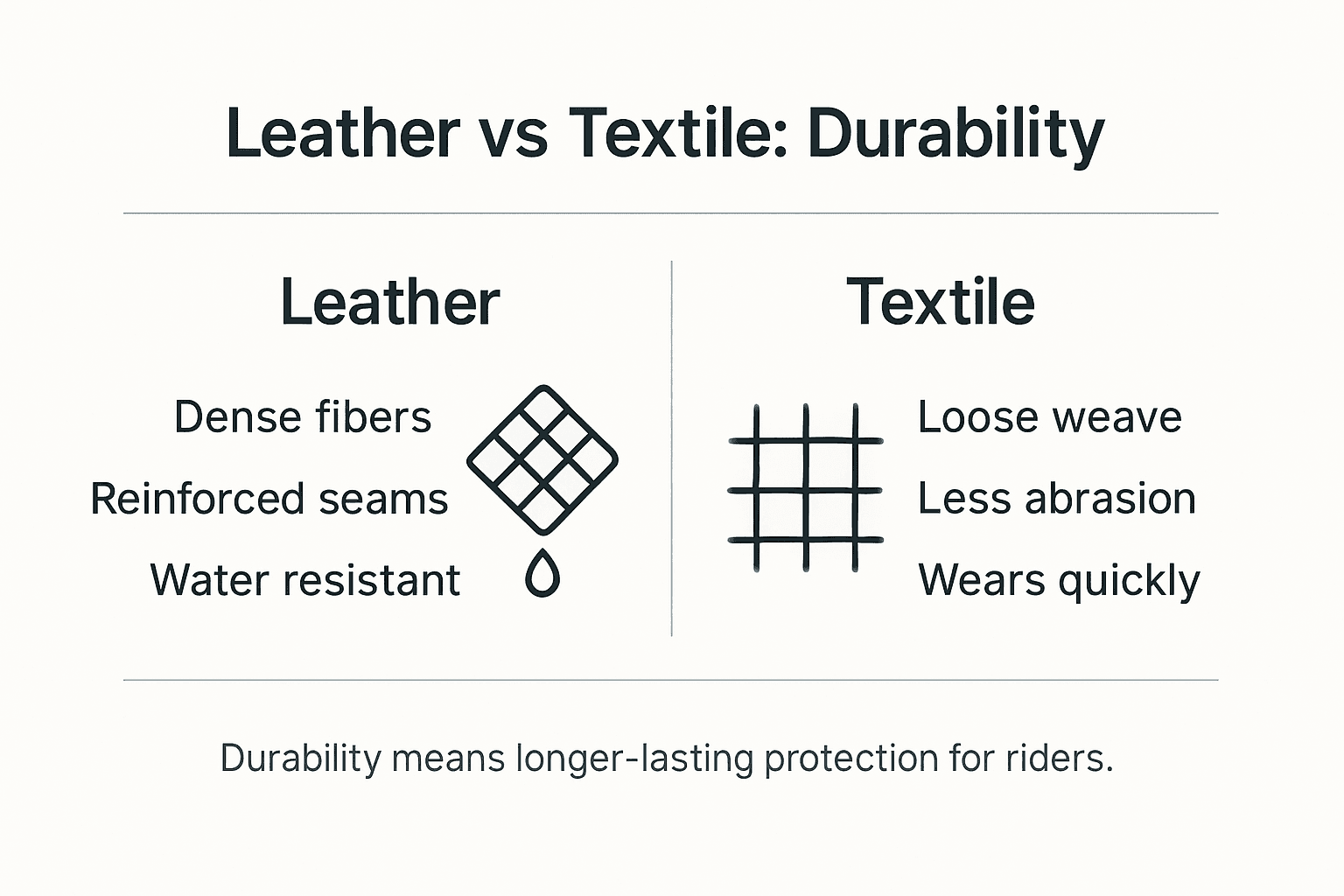 Leather vs Textile: Durability

Leather

Dense fibers

Reinforced seams

Water resistant

Textile

Loose weave

Less abrasion

Wears quickly

Durability means longer-lasting protection for riders.