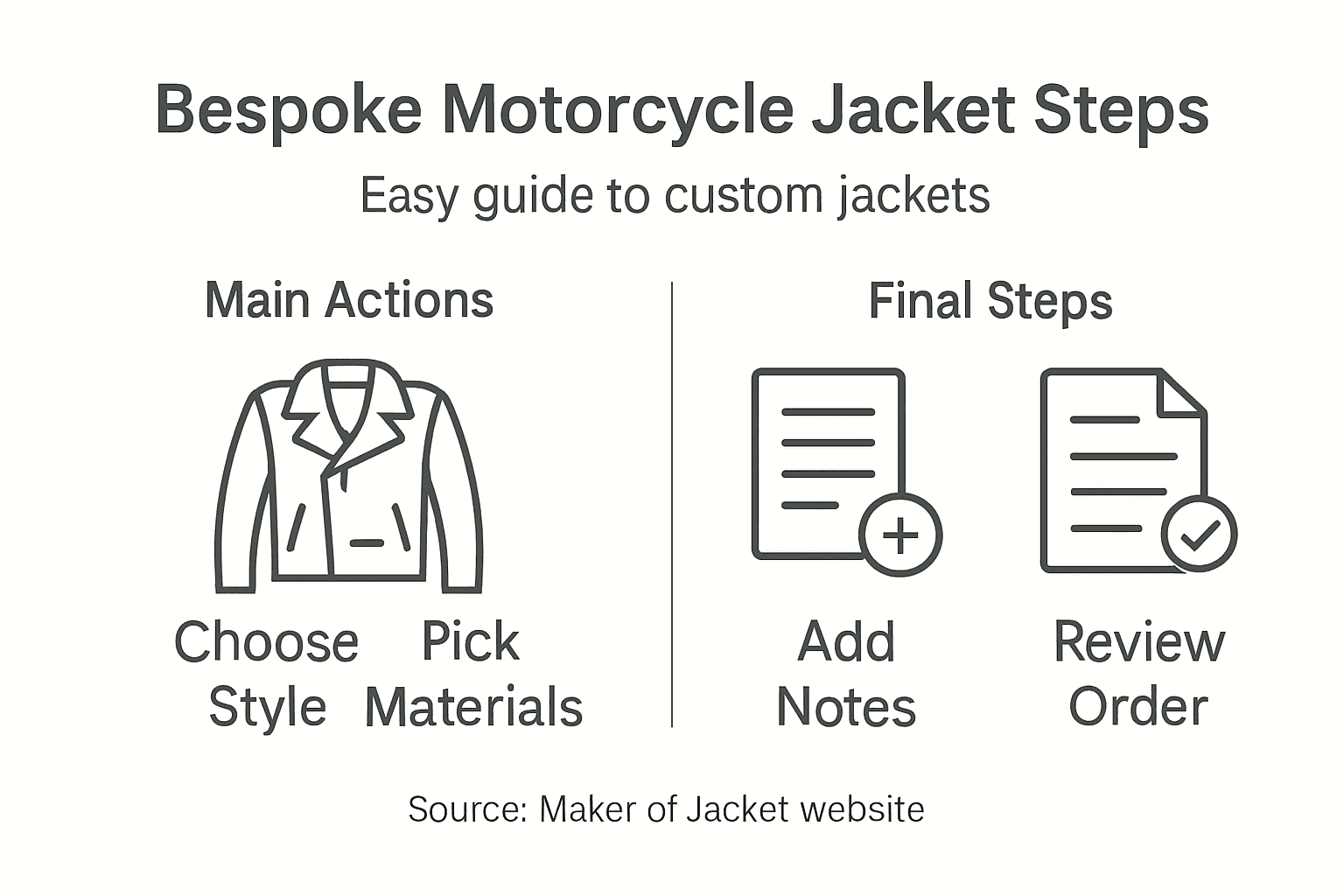 Bespoke Motorcycle Jacket Steps

Easy guide to custom jackets

Main Actions

Choose Style

Pick Materials

Final Steps

Add Notes

Review Order

Source: Maker of Jacket website