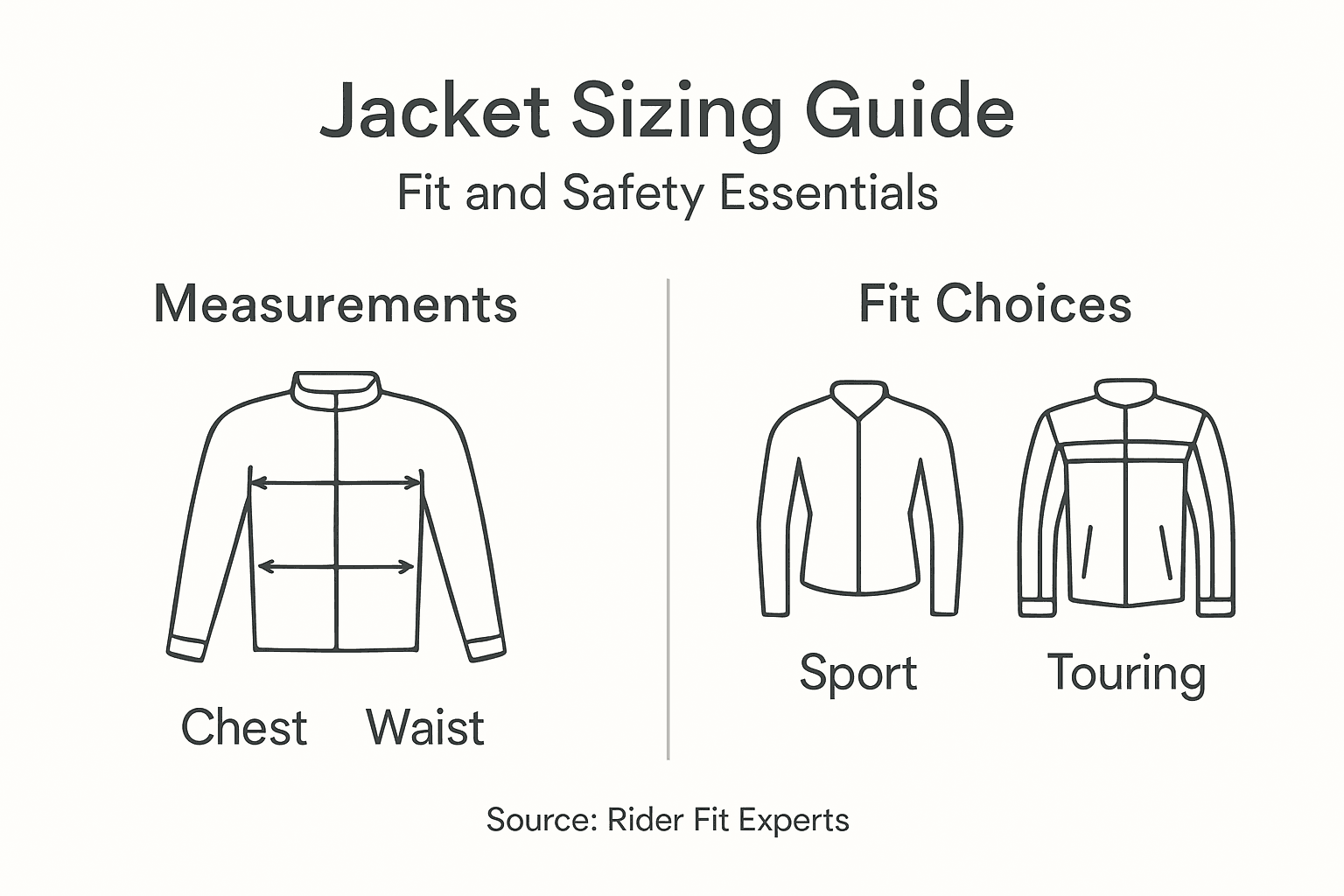 Jacket Sizing Guide

Fit and Safety Essentials

Measurements

Chest Waist

Fit Choices

Sport Touring

Source: Rider Fit Experts